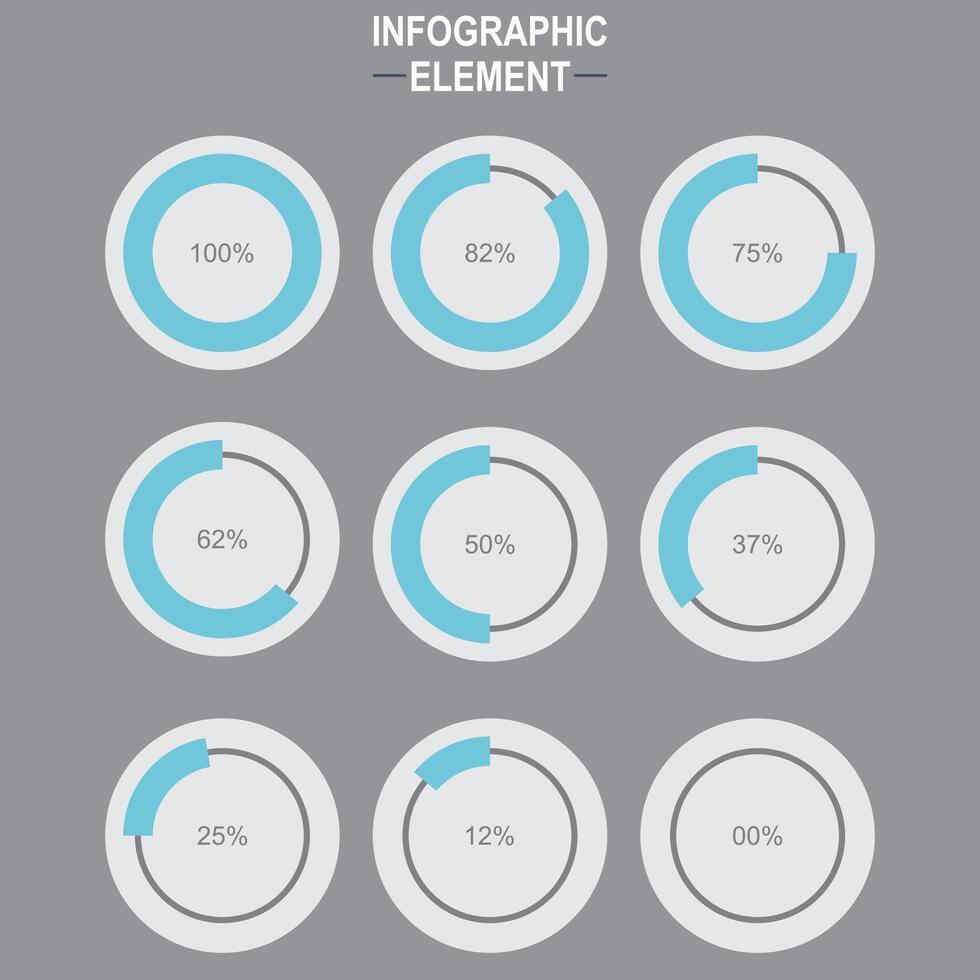 INFOGRAPHIC
ELEMENT

100%

82%

75%

62%

50%

37%

25%

12%

00%