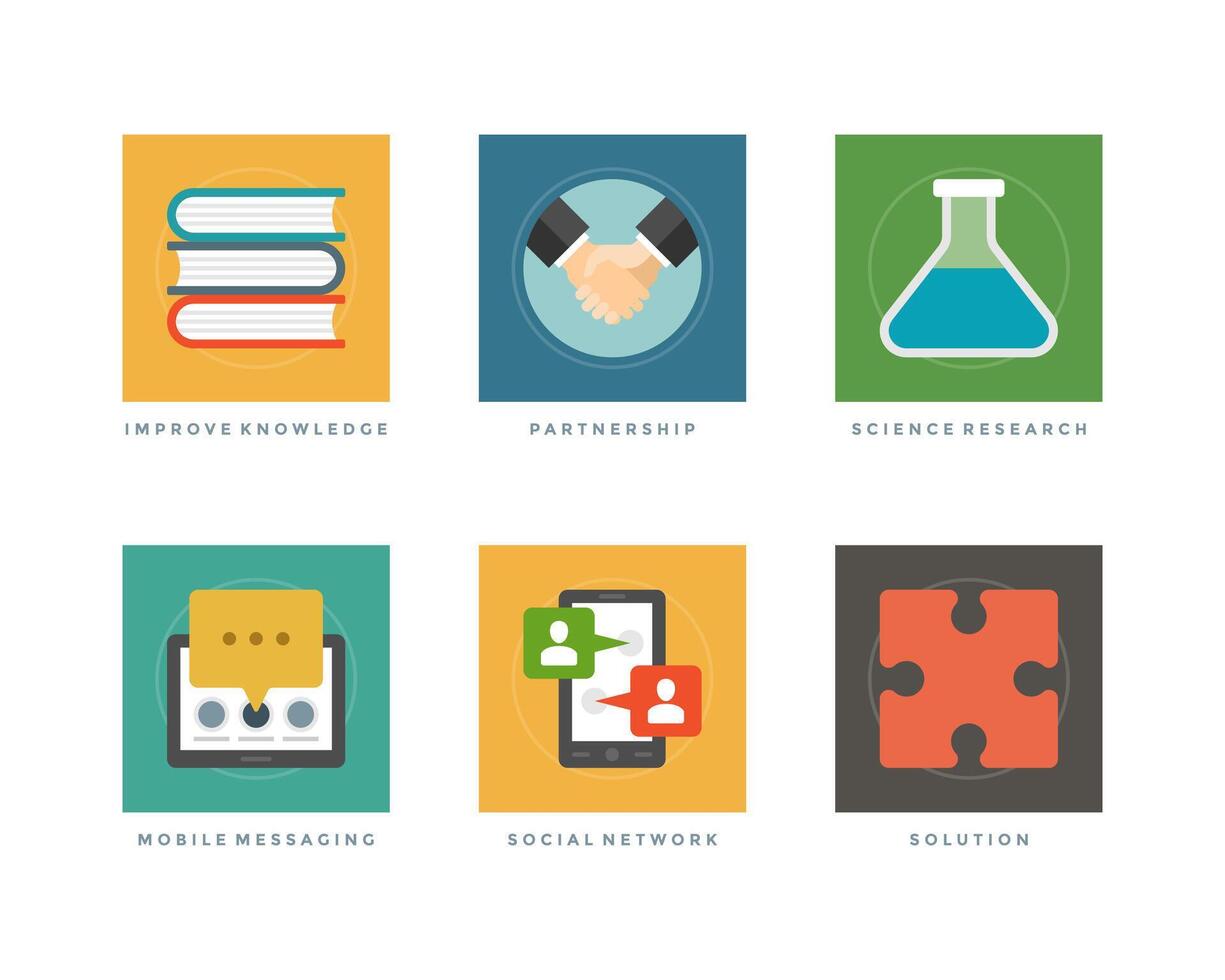 IMPROVE KNOWLEDGE

PARTNERSHIP

SCIENCE RESEARCH

MOBILE MESSAGING

SOCIAL NETWORK

SOLUTION