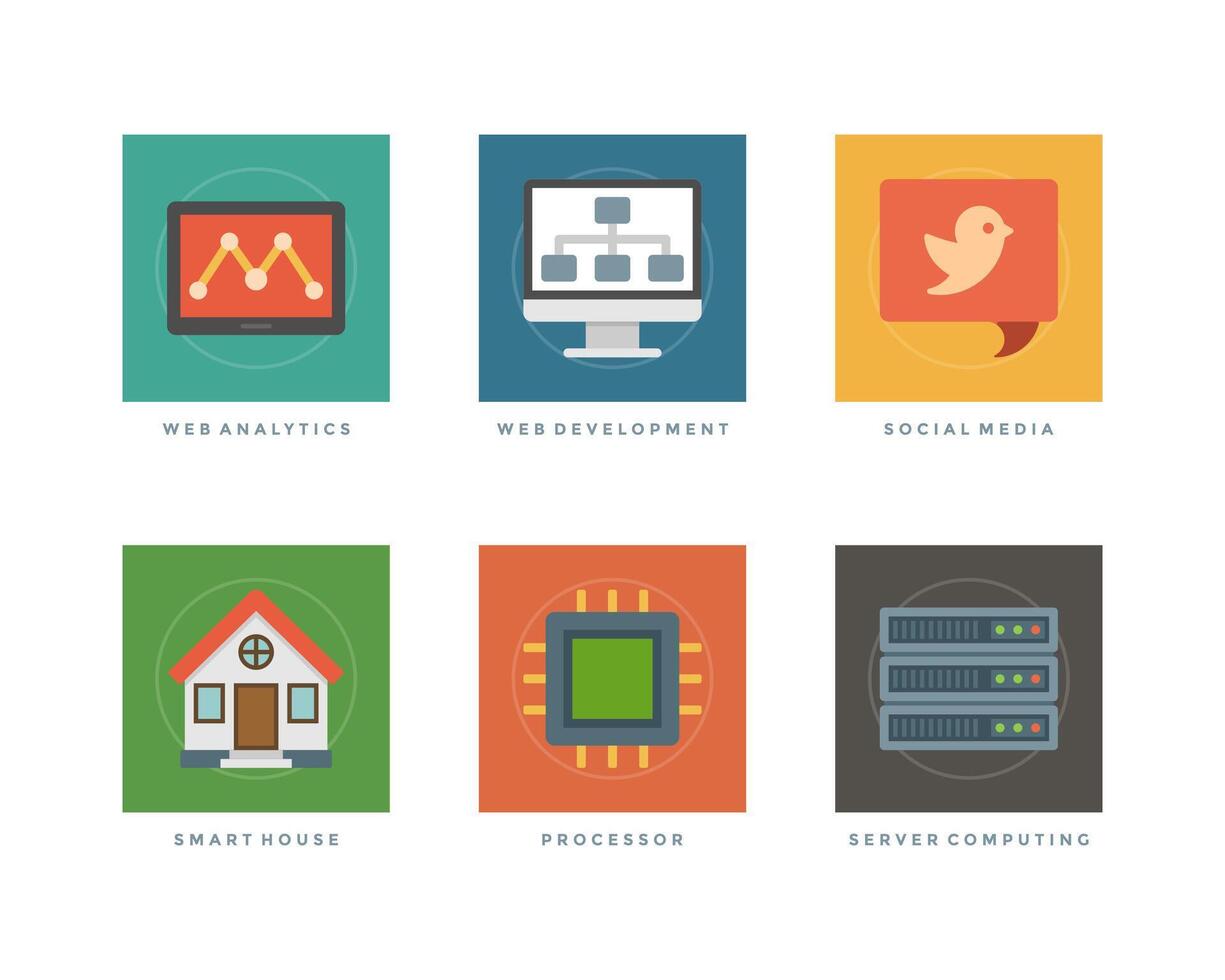 WEB ANALYTICS

WEB DEVELOPMENT

SOCIAL MEDIA

SMART HOUSE

PROCESSOR

SERVER COMPUTING