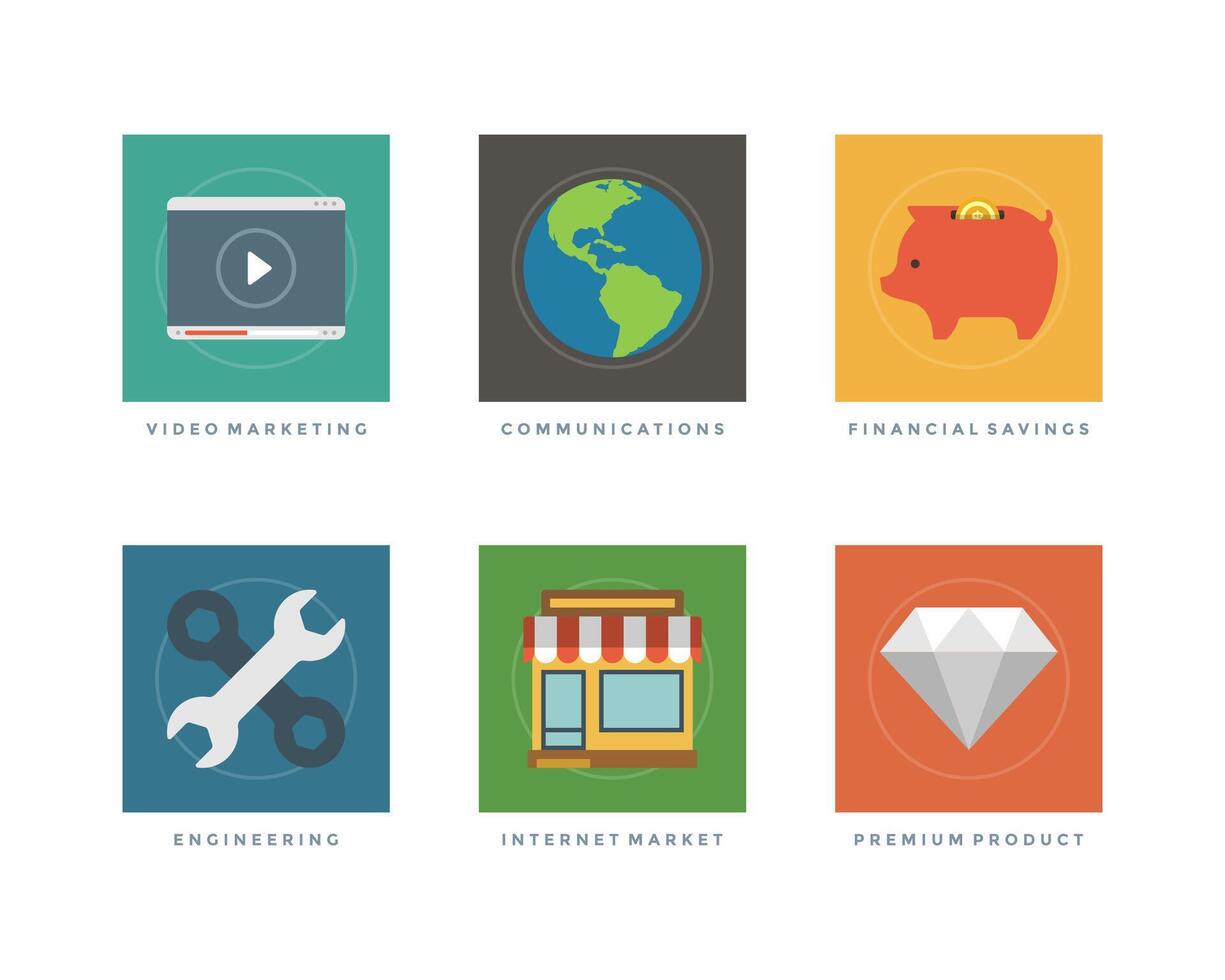 VIDEO MARKETING

COMMUNICATIONS

FINANCIAL SAVINGS

ENGINEERING

INTERNET MARKET

PREMIUM PRODUCT