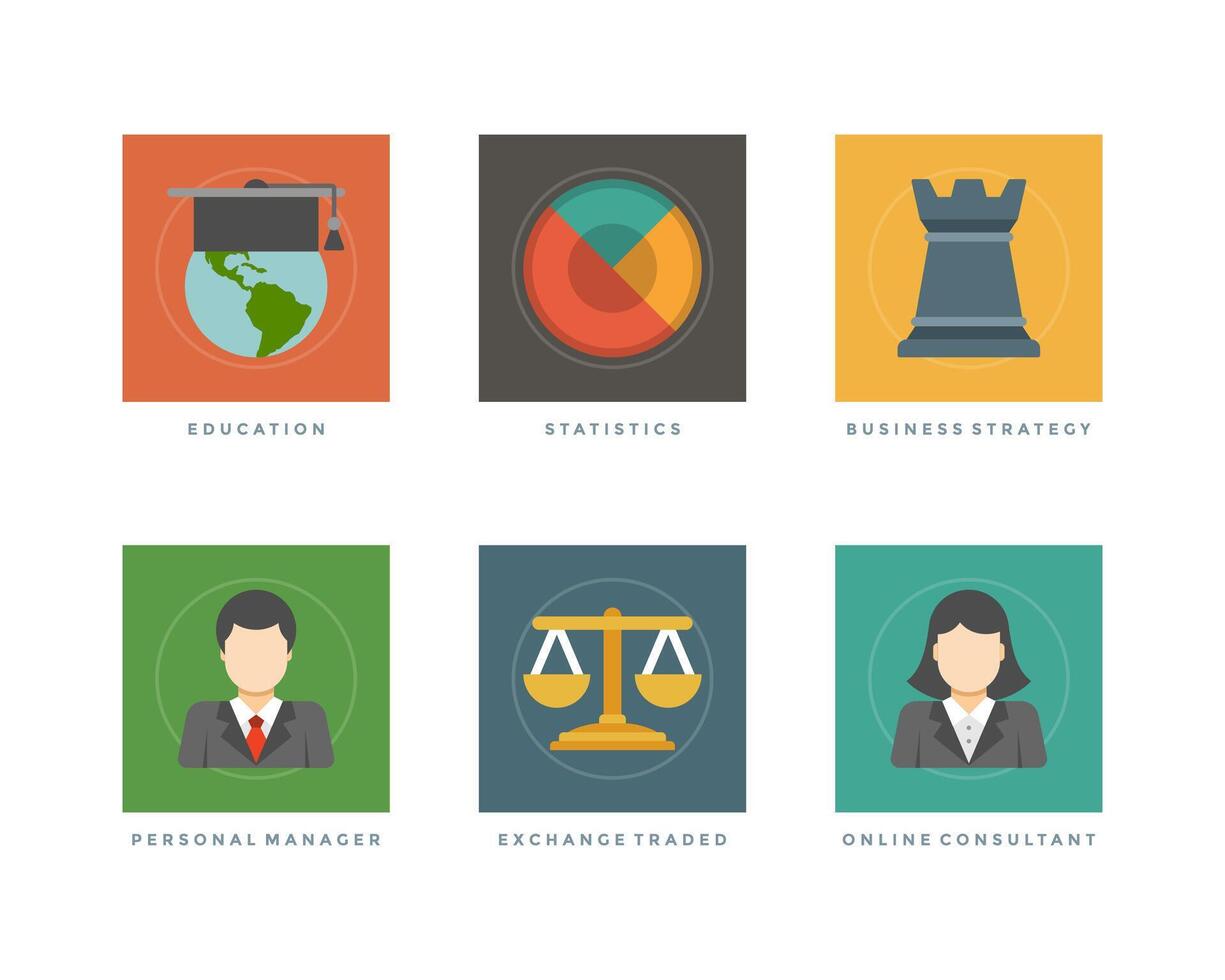 EDUCATION

STATISTICS

BUSINESS STRATEGY

PERSONAL MANAGER

EXCHANGE TRADED

ONLINE CONSULTANT