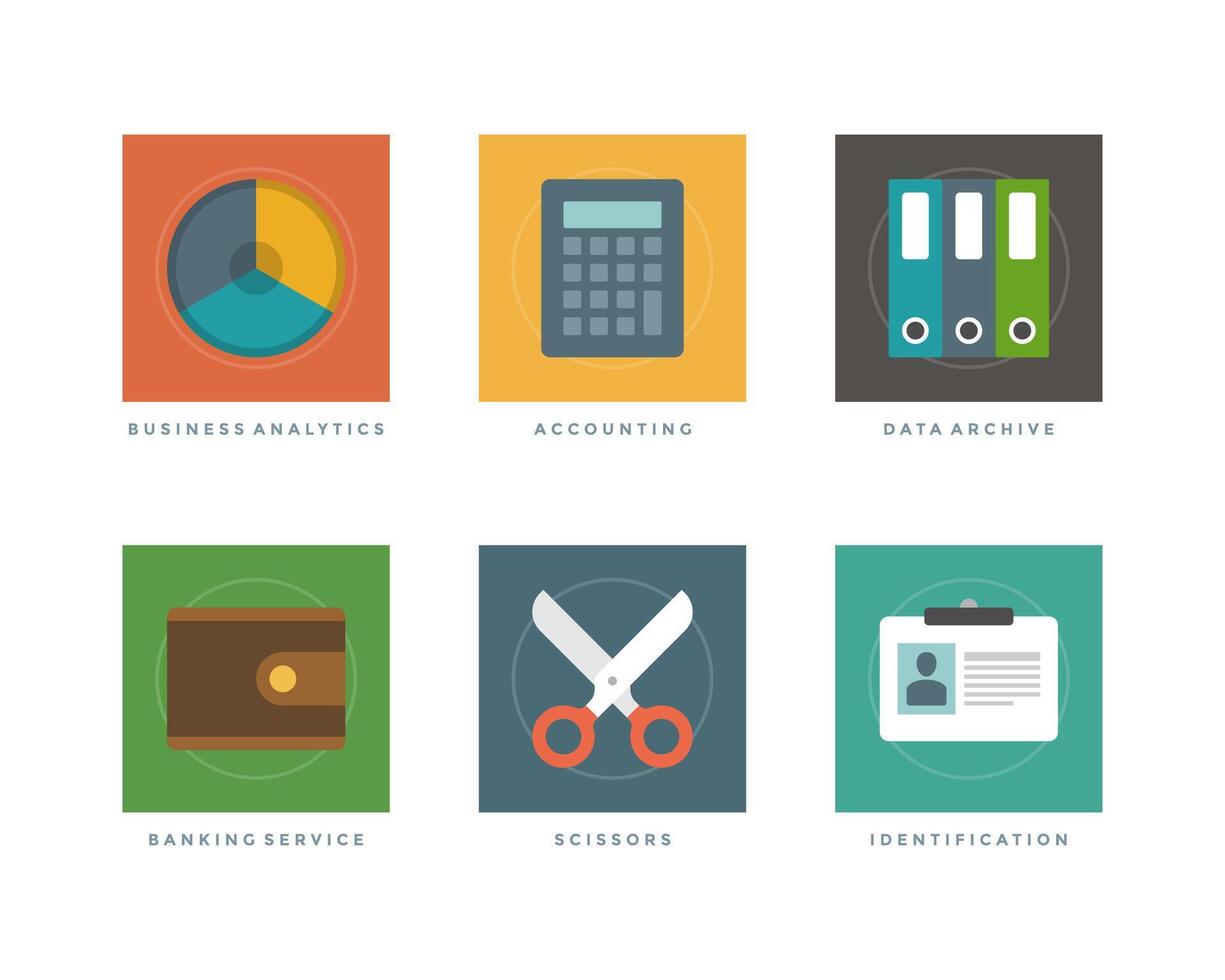 BUSINESS ANALYTICS

ACCOUNTING

DATA ARCHIVE

BANKING SERVICE

SCISSORS

IDENTIFICATION