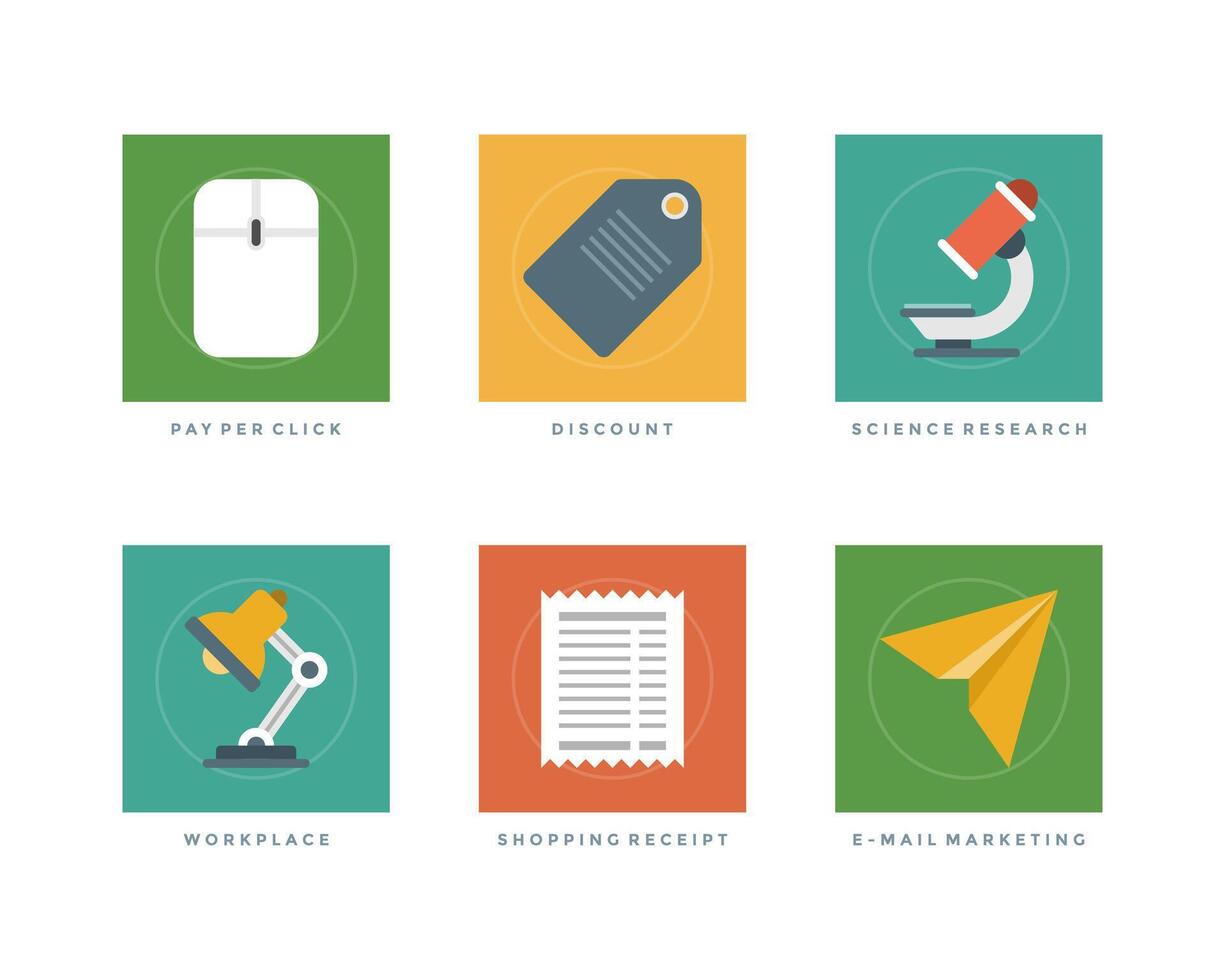 PAY PER CLICK

DISCOUNT

SCIENCE RESEARCH

WORKPLACE

SHOPPING RECEIPT

E-MAIL MARKETING