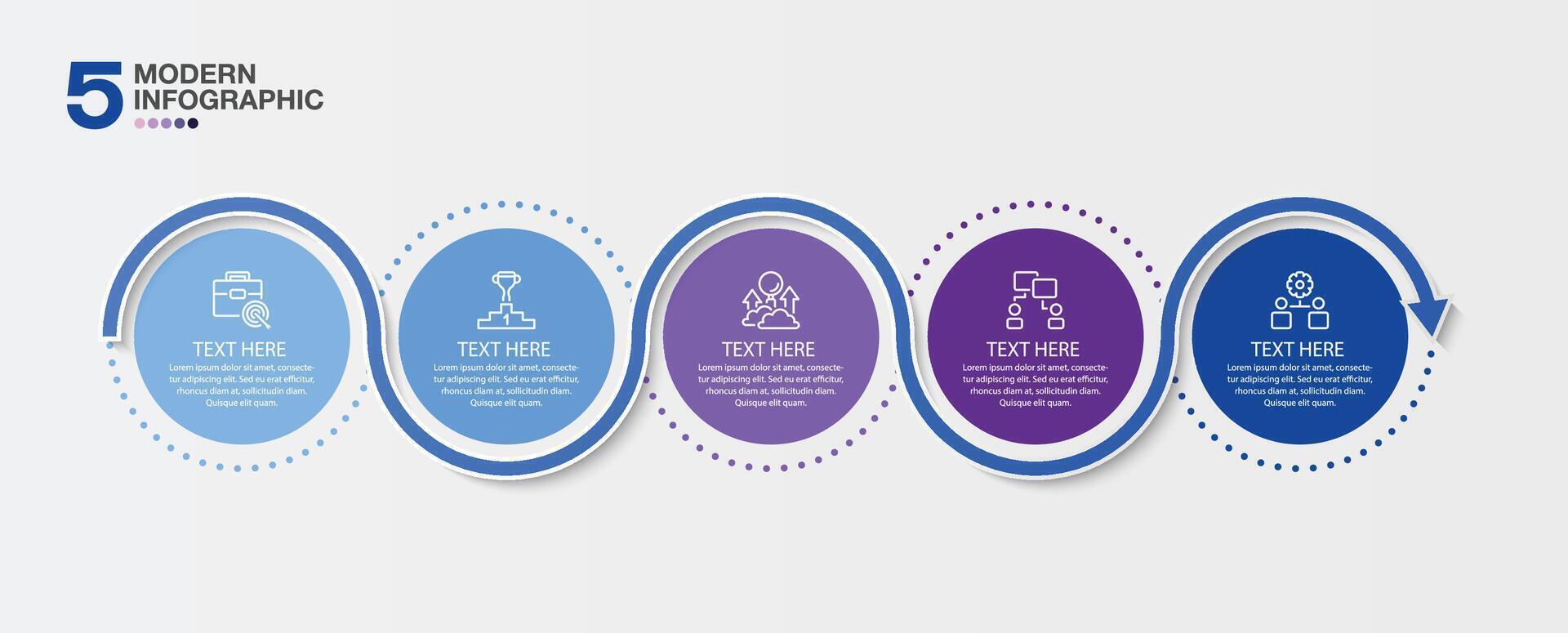 5 MODERN INFOGRAPHIC

TEXT HERE
Lorem ipsum dolor sit amet, consectetur adipiscing elit. Sed eu erat efficitur, rhoncus diam at, sollicitudin diam. Quisque elit quam.

1

TEXT HERE
Lorem ipsum dolor sit amet, consectetur adipiscing elit. Sed eu erat efficitur, rhoncus diam at, sollicitudin diam. Quisque elit quam.

TEXT HERE
Lorem ipsum dolor sit amet, consectetur adipiscing elit. Sed eu erat efficitur, rhoncus diam at, sollicitudin diam. Quisque elit quam.

TEXT HERE
Lorem ipsum dolor sit amet, consectetur adipiscing elit. Sed eu erat efficitur, rhoncus diam at, sollicitudin diam. Quisque elit quam.

TEXT HERE
Lorem ipsum dolor sit amet, consectetur adipiscing elit. Sed eu erat efficitur, rhoncus diam at, sollicitudin diam. Quisque elit quam.