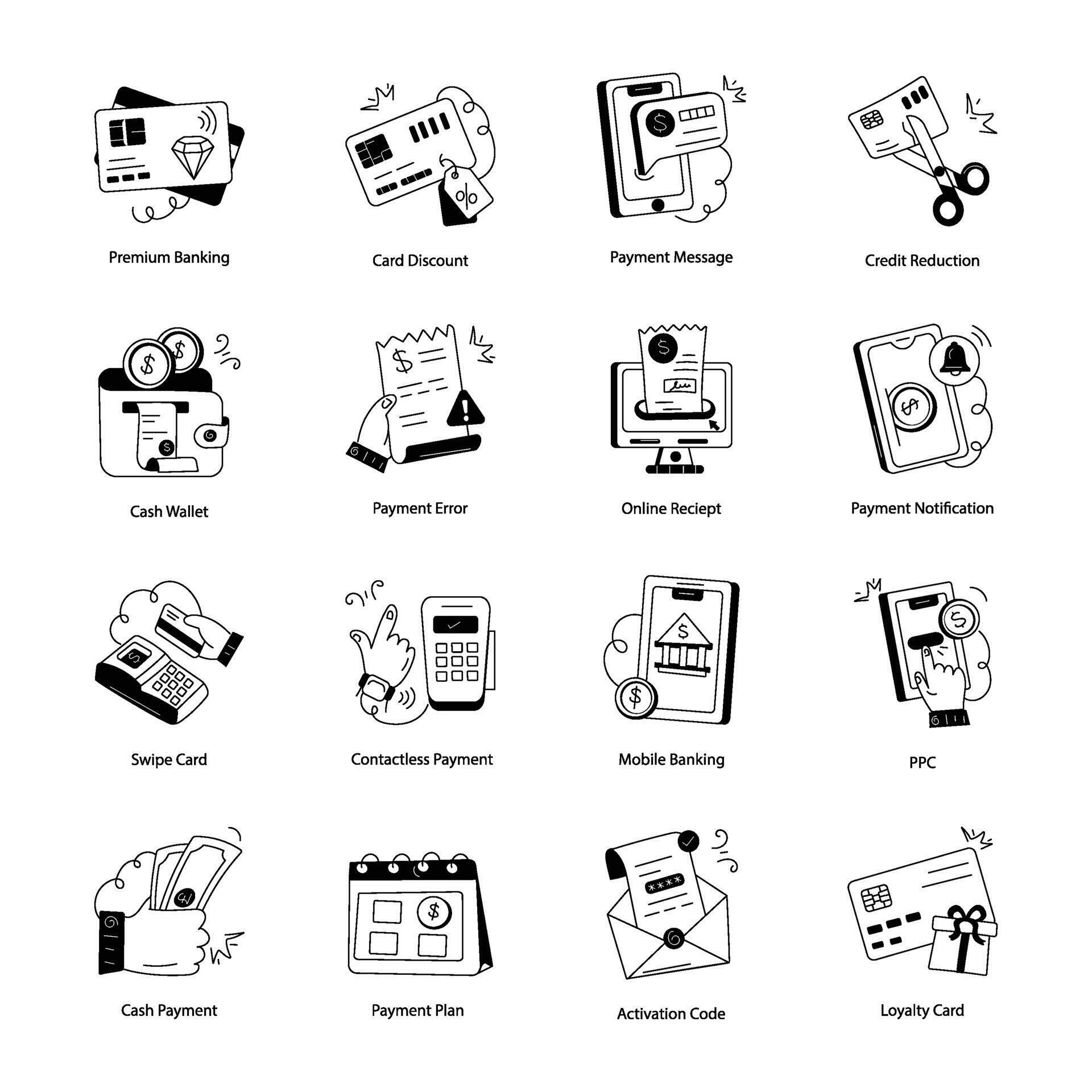 Premium Banking
Card Discount
Payment Message
Credit Reduction

Cash Wallet
Payment Error
Online Reciept
Payment Notification

Swipe Card
Contactless Payment
Mobile Banking
PPC

Cash Payment
Payment Plan
Activation Code
Loyalty Card