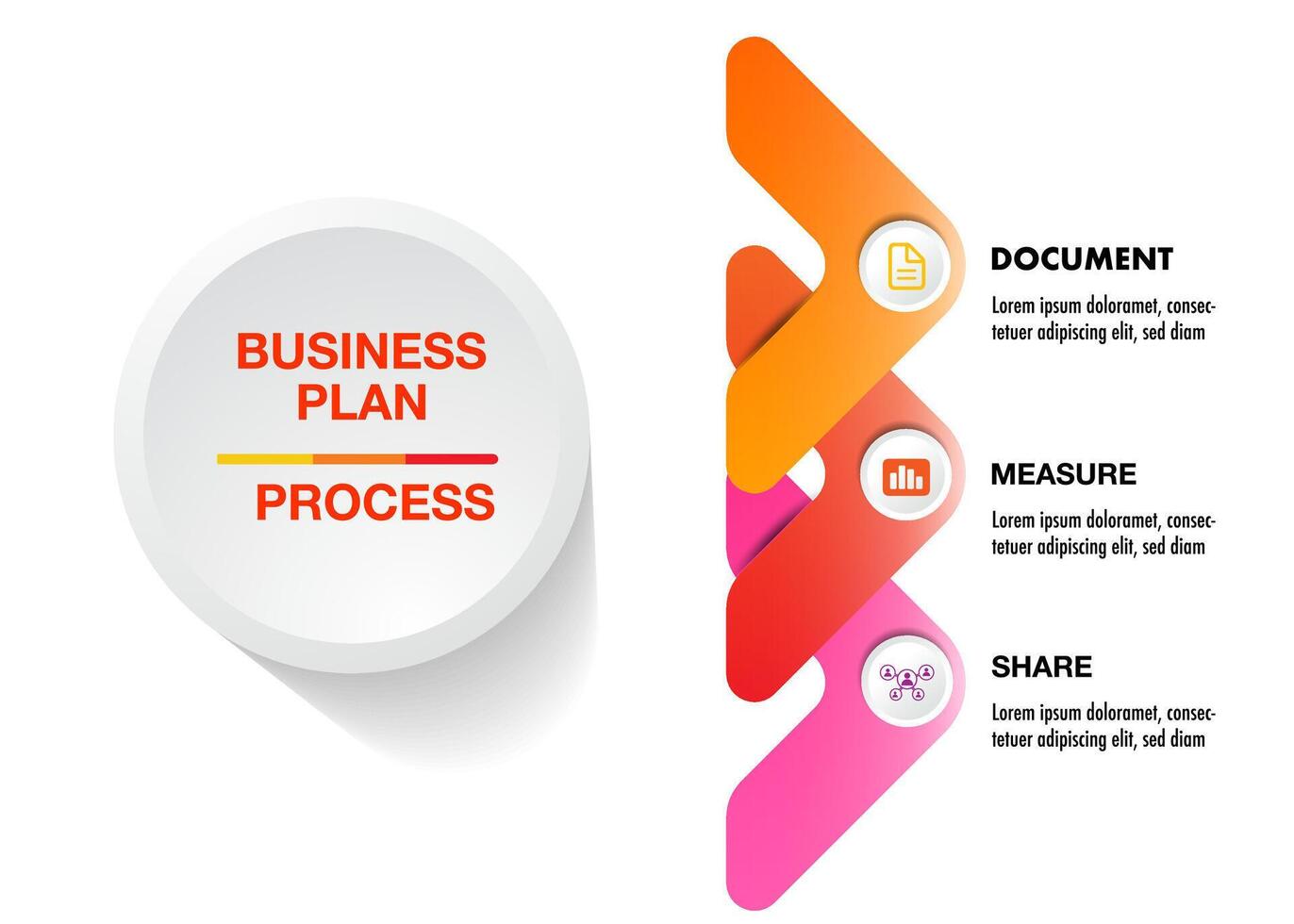 BUSINESS PLAN

PROCESS

DOCUMENT

Lorem ipsum doloramet, consectetuer adipiscing elit, sed diam

MEASURE

Lorem ipsum doloramet, consectetuer adipiscing elit, sed diam

SHARE

Lorem ipsum doloramet, consectetuer adipiscing elit, sed diam