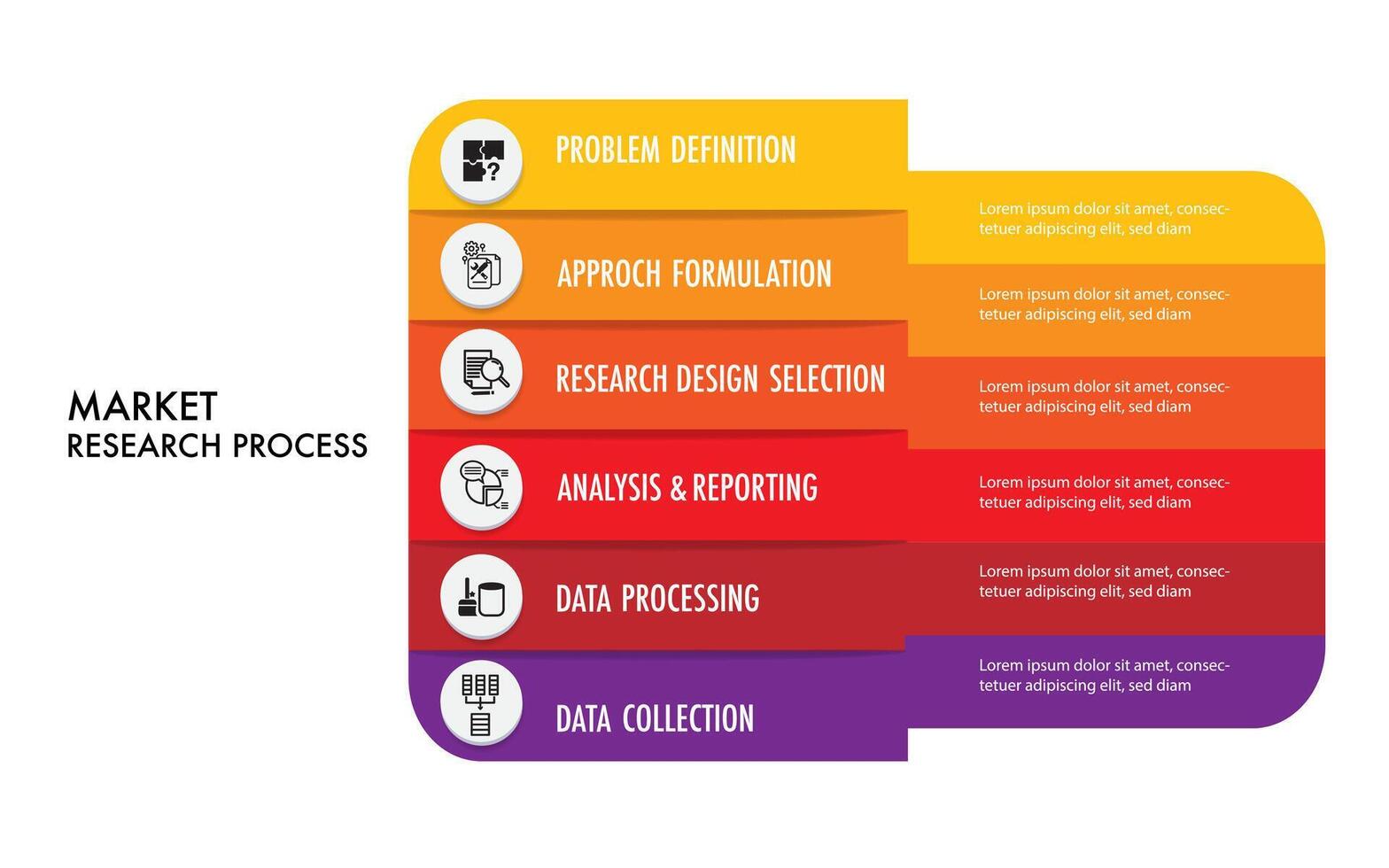 MARKET
RESEARCH PROCESS

PROBLEM DEFINITION

Lorem ipsum dolor sit amet, consectetuer adipiscing elit, sed diam

APPROCH FORMULATION

Lorem ipsum dolor sit amet, consectetuer adipiscing elit, sed diam

RESEARCH DESIGN SELECTION

Lorem ipsum dolor sit amet, consectetuer adipiscing elit, sed diam

ANALYSIS & REPORTING

Lorem ipsum dolor sit amet, consectetuer adipiscing elit, sed diam

DATA PROCESSING

Lorem ipsum dolor sit amet, consectetuer adipiscing elit, sed diam

DATA COLLECTION

Lorem ipsum dolor sit amet, consectetuer adipiscing elit, sed diam