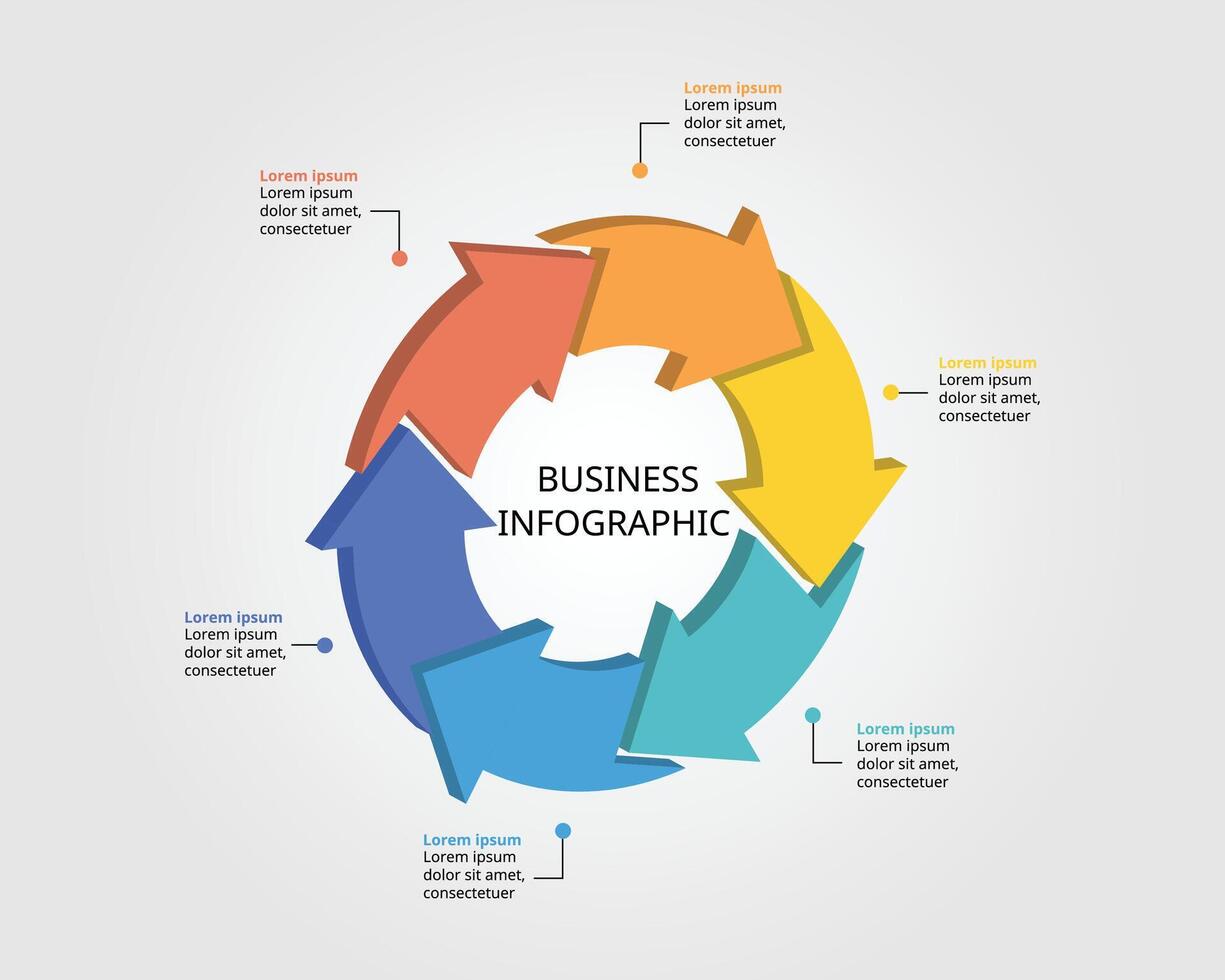 Lorem ipsum
Lorem ipsum dolor sit amet, consectetuer

Lorem ipsum
Lorem ipsum dolor sit amet, consectetuer

Lorem ipsum
Lorem ipsum dolor sit amet, consectetuer

BUSINESS INFOGRAPHIC

Lorem ipsum
Lorem ipsum dolor sit amet, consectetuer

Lorem ipsum
Lorem ipsum dolor sit amet, consectetuer

Lorem ipsum
Lorem ipsum dolor sit amet, consectetuer