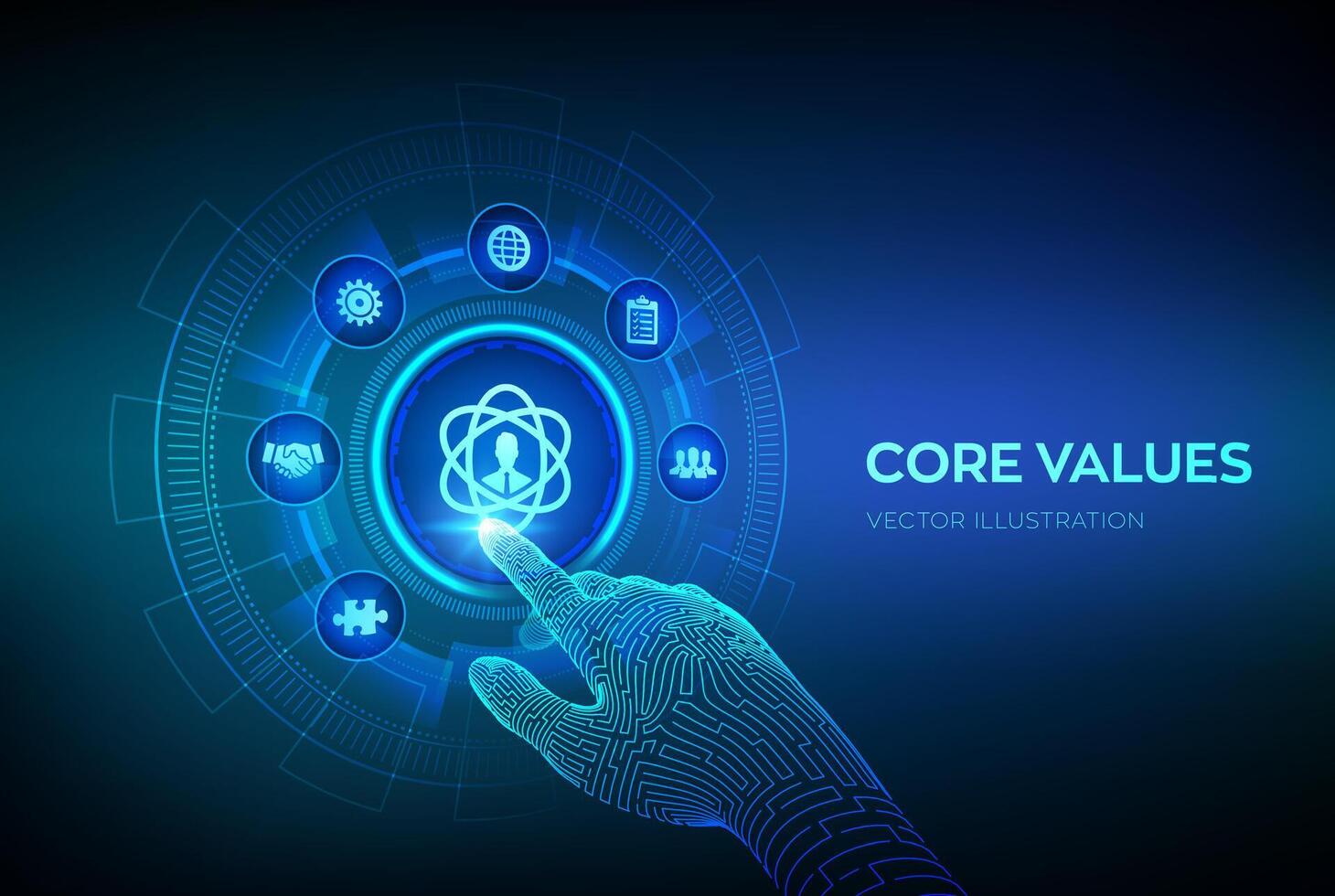 CORE VALUES
VECTOR ILLUSTRATION