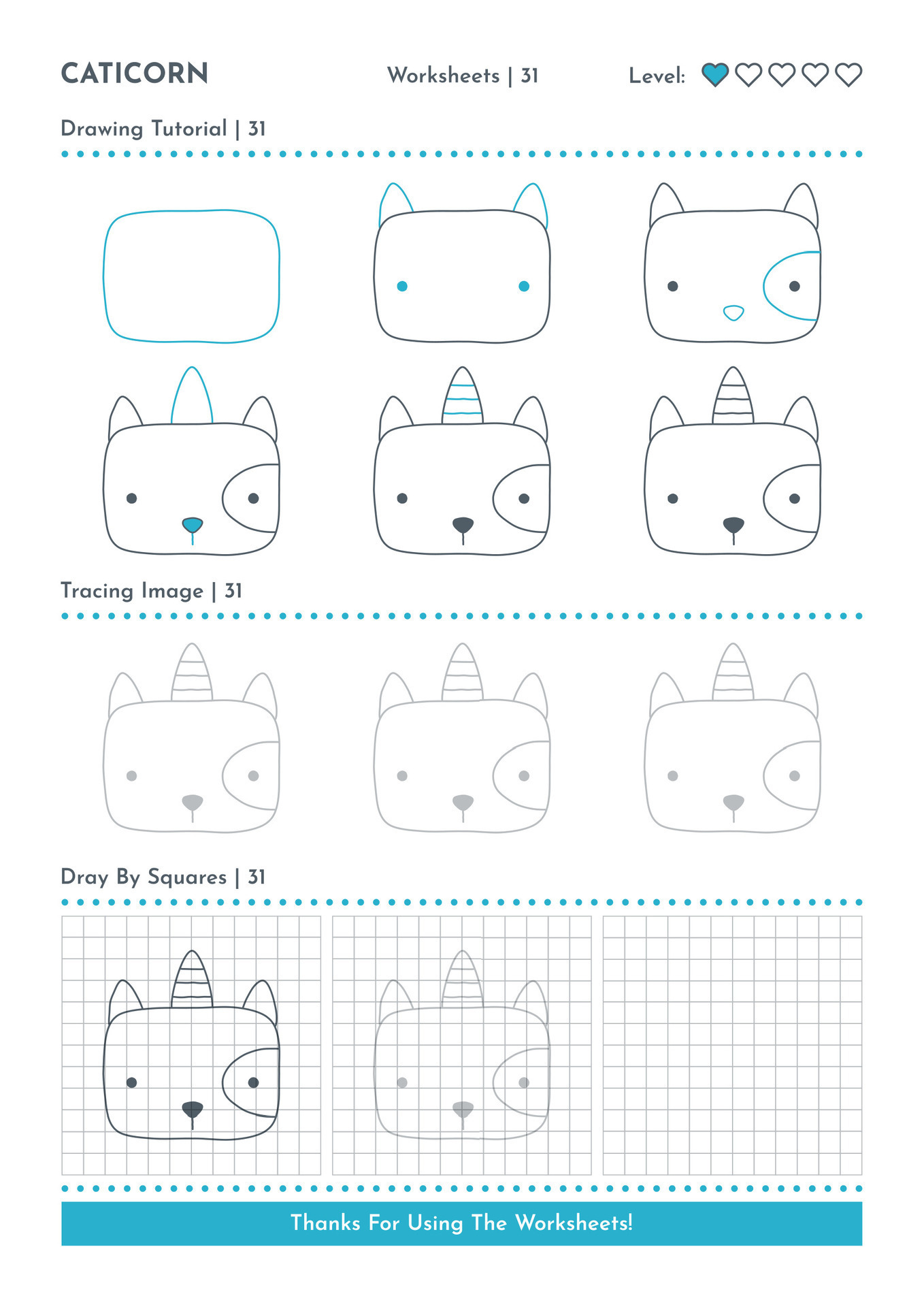 CATICORN

Worksheets | 31

Level:

Drawing Tutorial | 31

Tracing Image | 31

Dray By Squares | 31

Thanks For Using The Worksheets!