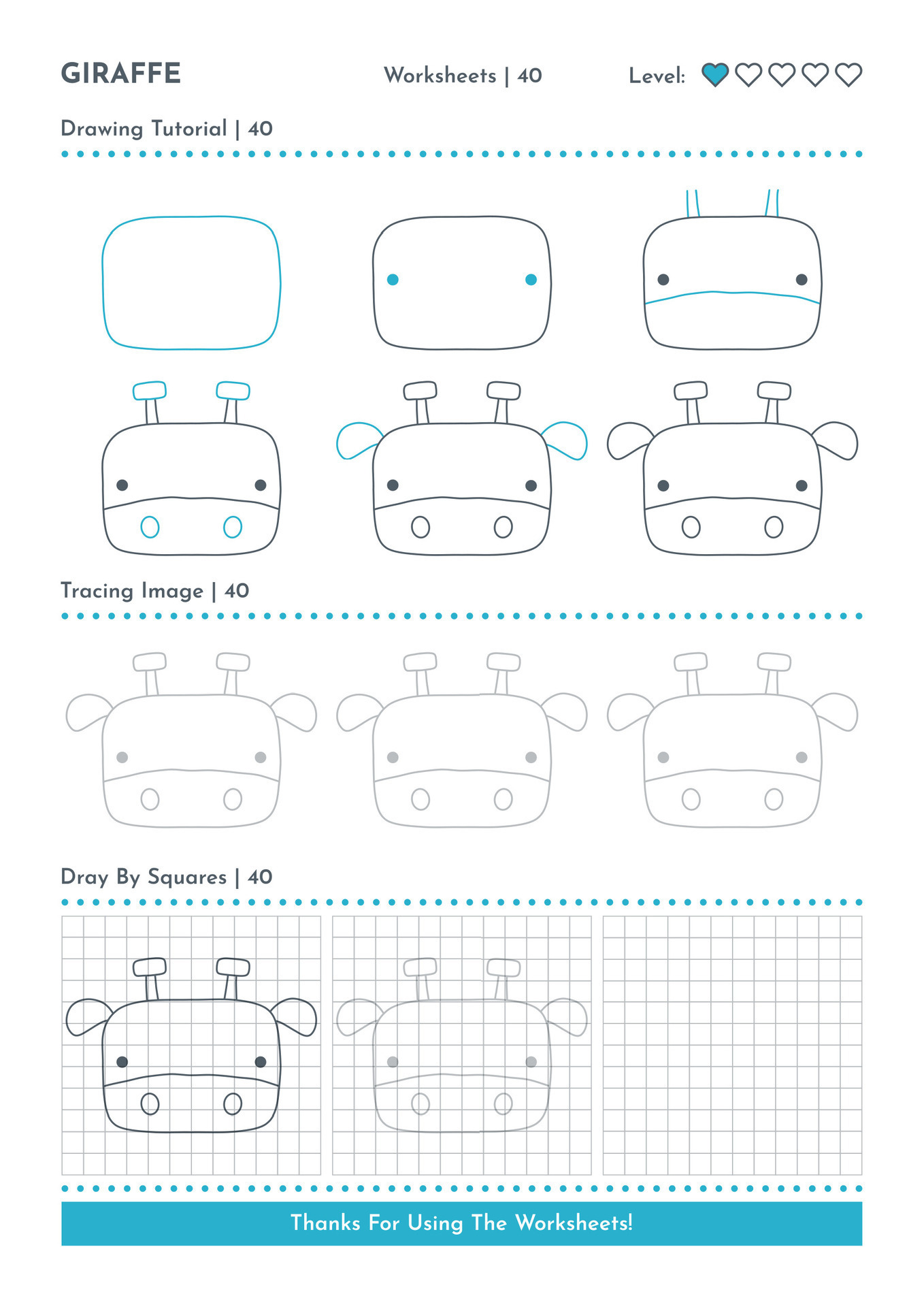 GIRAFFE

Worksheets | 40

Level:

Drawing Tutorial | 40

Tracing Image | 40

Dray By Squares | 40

Thanks For Using The Worksheets!