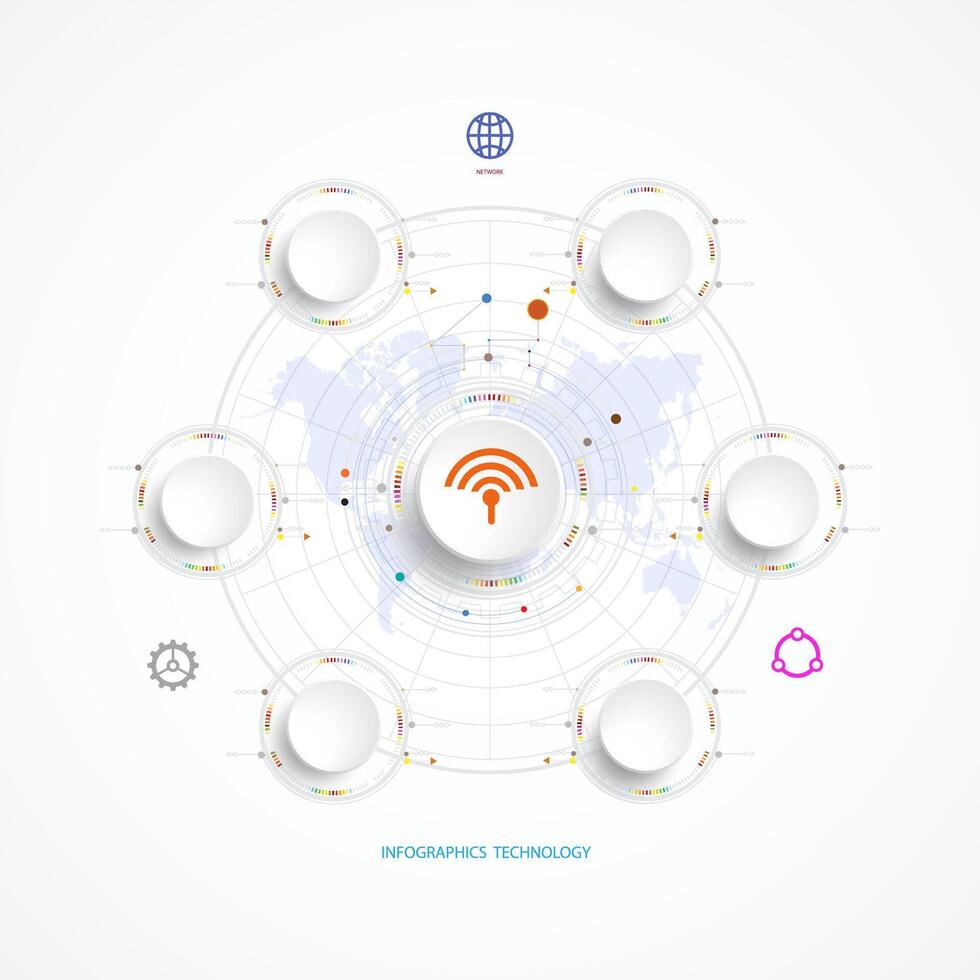 NETWORK

INFOGRAPHICS TECHNOLOGY