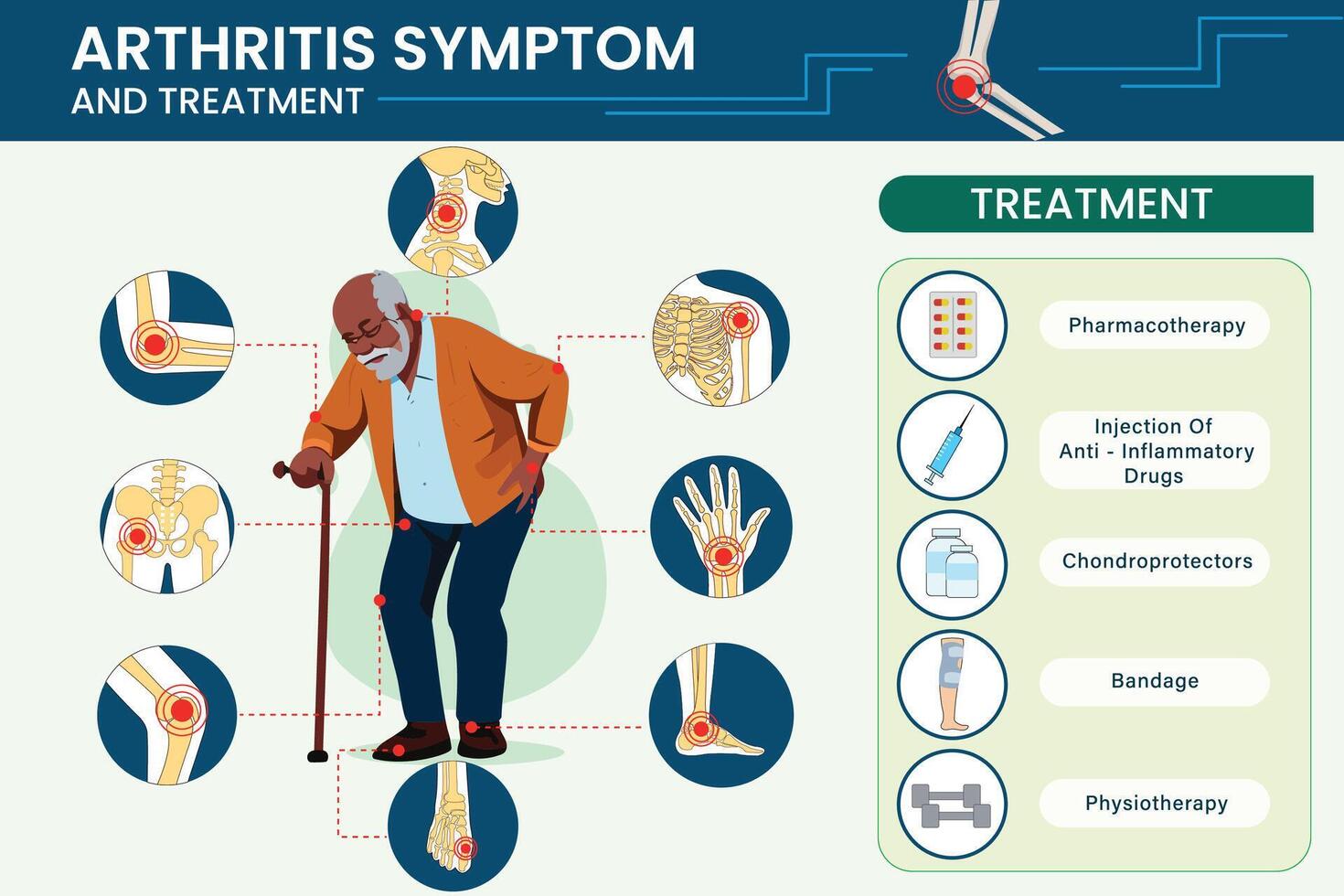 ARTHRITIS SYMPTOM
AND TREATMENT

TREATMENT

Pharmacotherapy

Injection Of Anti - Inflammatory Drugs

Chondroprotectors

Bandage

Physiotherapy