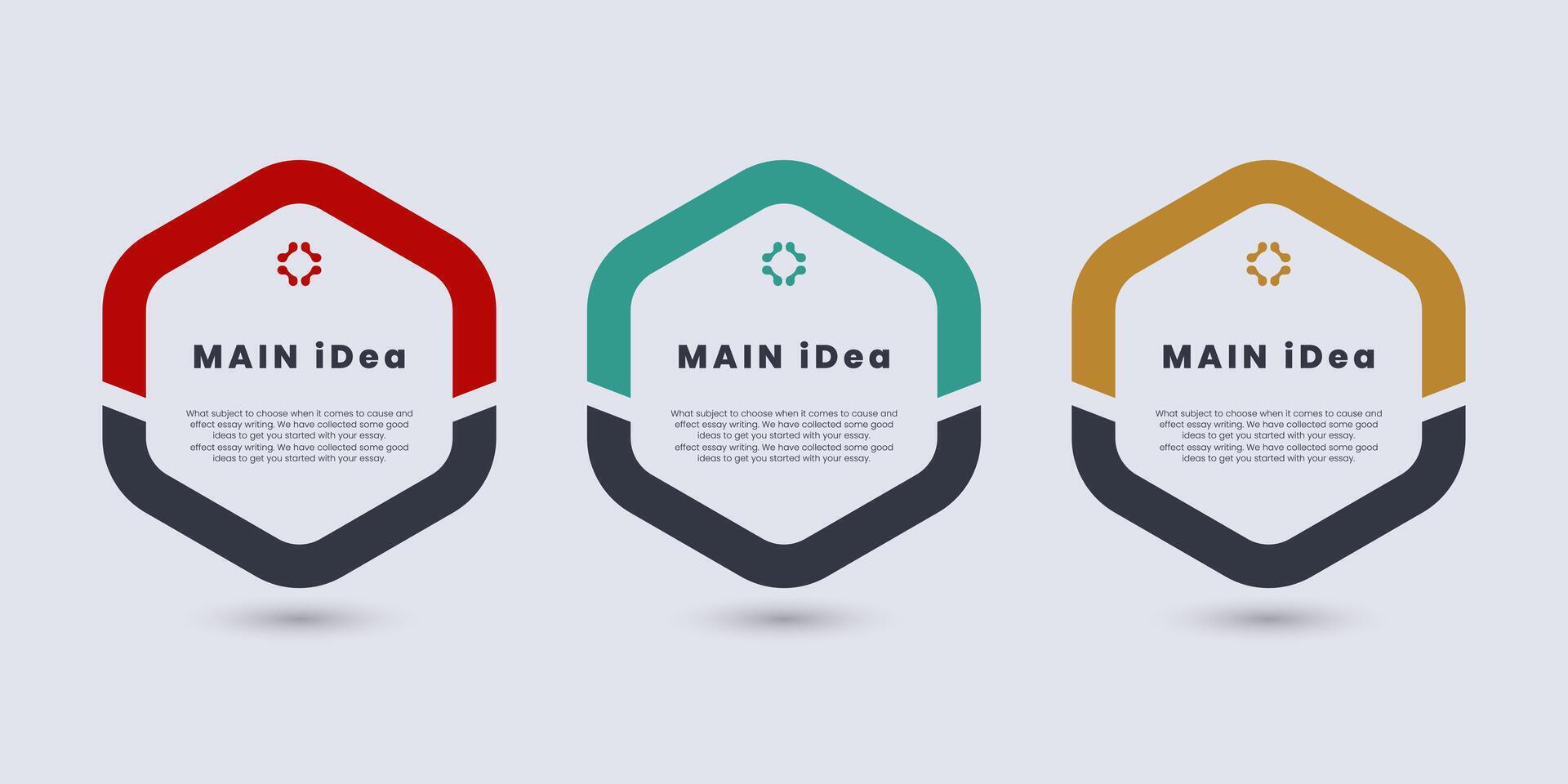 MAIN iDea

What subject to choose when it comes to cause and effect essay writing. We have collected some good ideas to get you started with your essay. effect essay writing. We have collected some good ideas to get you started with your essay.

MAIN iDea

What subject to choose when it comes to cause and effect essay writing. We have collected some good ideas to get you started with your essay. effect essay writing. We have collected some good ideas to get you started with your essay.

MAIN iDea

What subject to choose when it comes to cause and effect essay writing. We have collected some good ideas to get you started with your essay. effect essay writing. We have collected some good ideas to get you started with your essay.