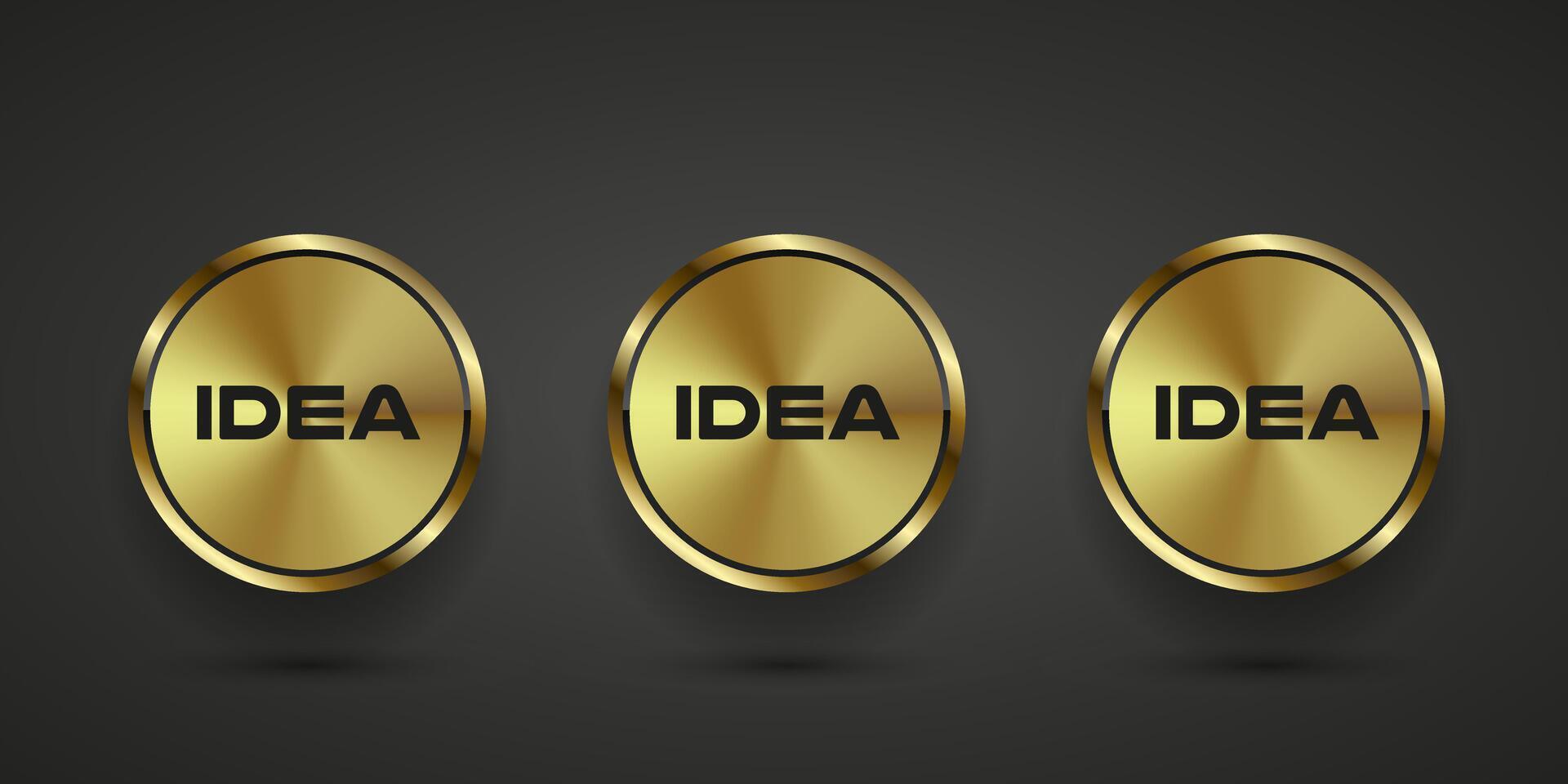 IDEA

IDEA

IDEA