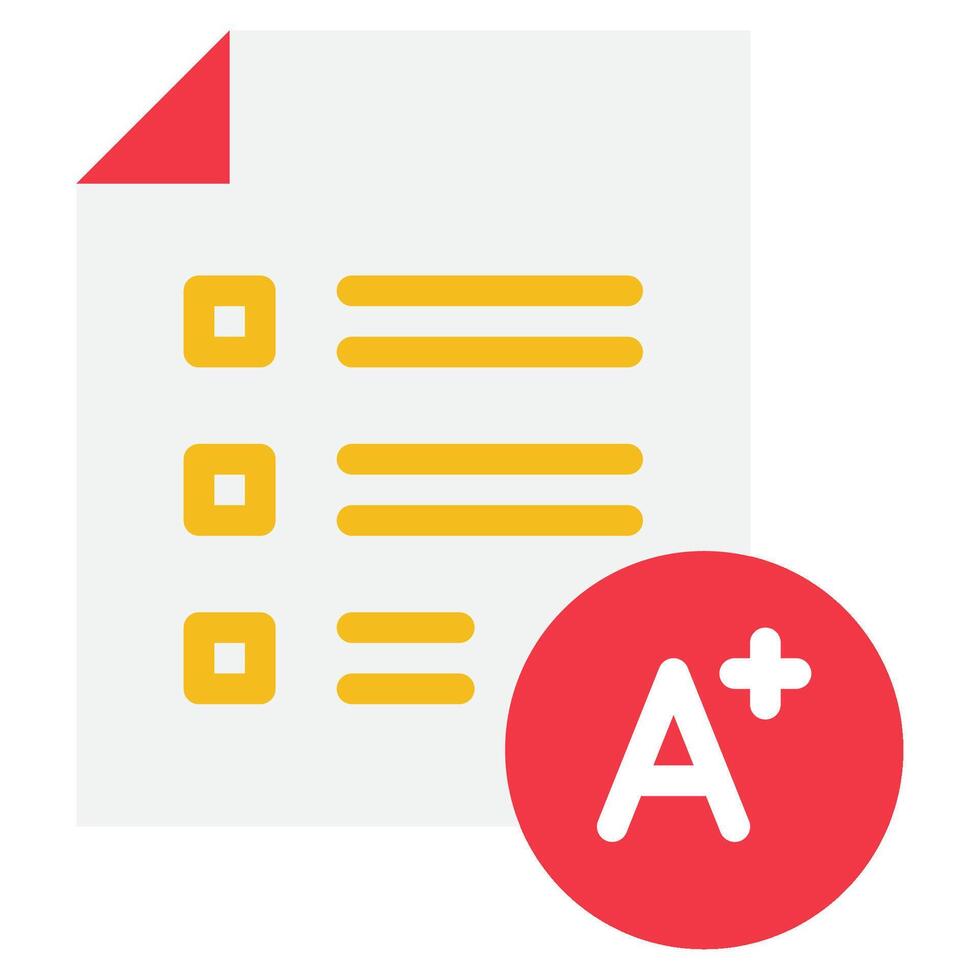 A+