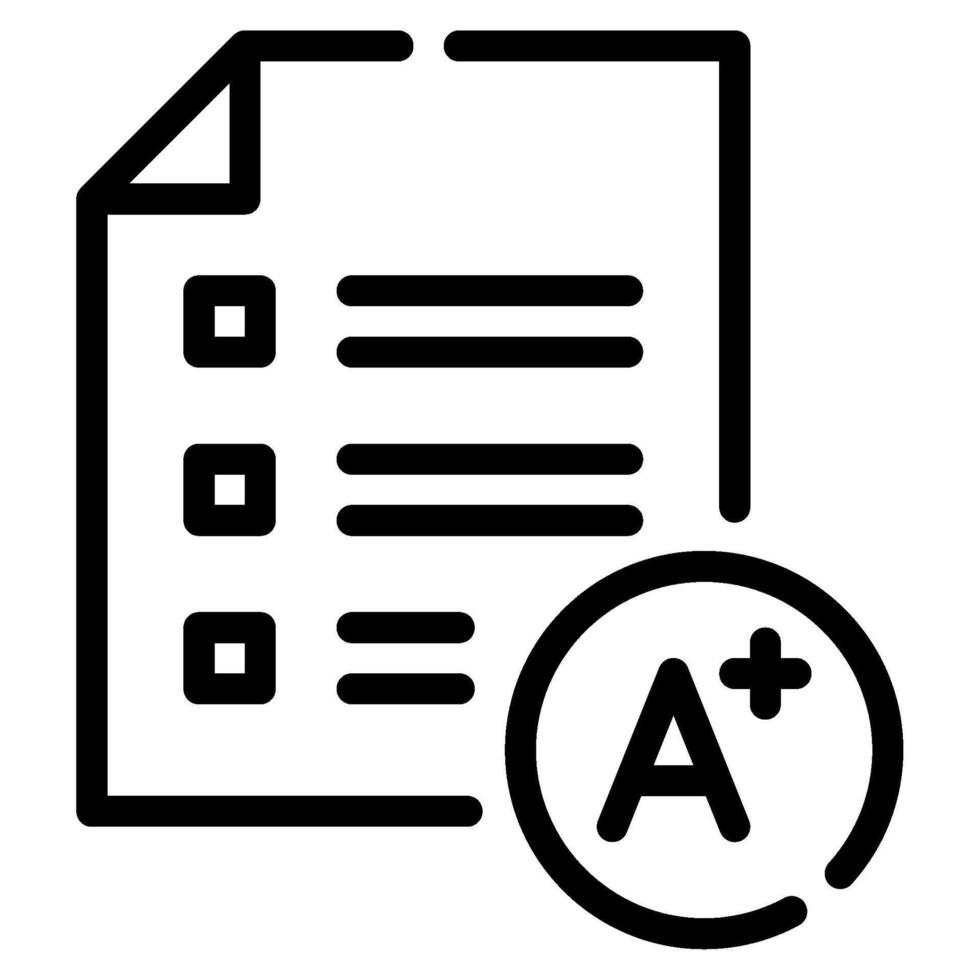 A+