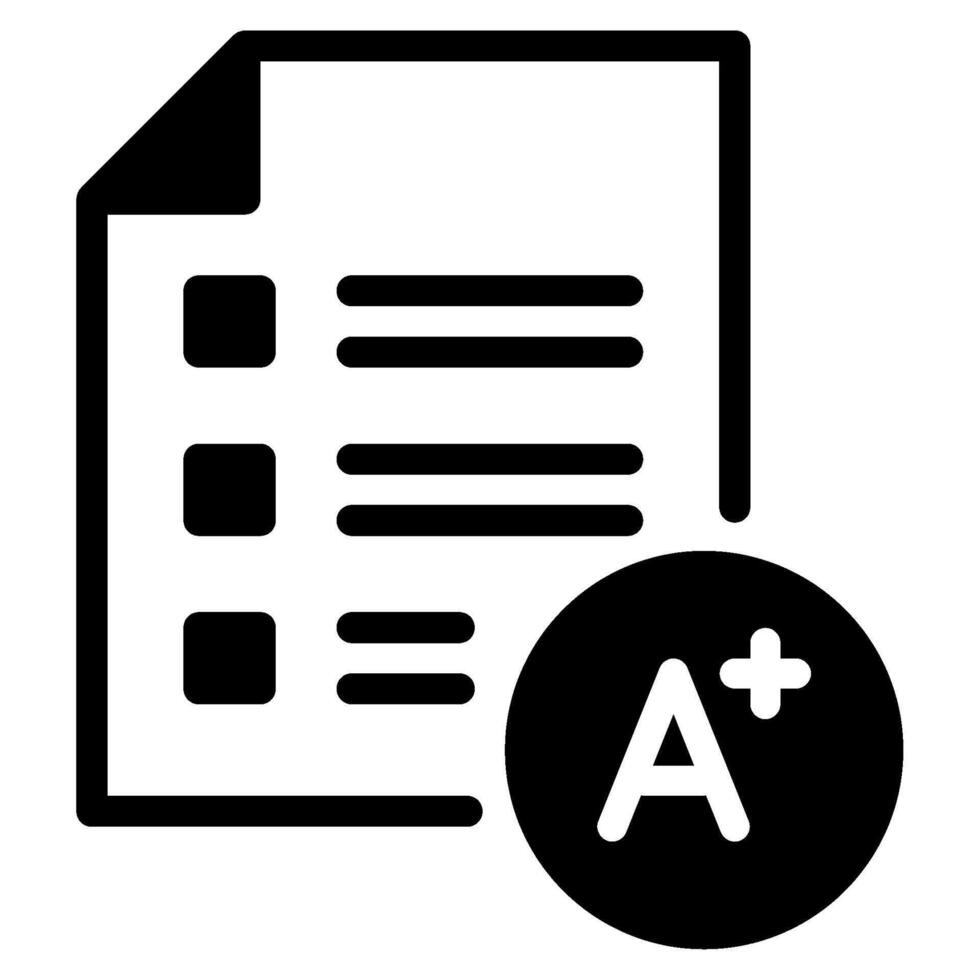 A+