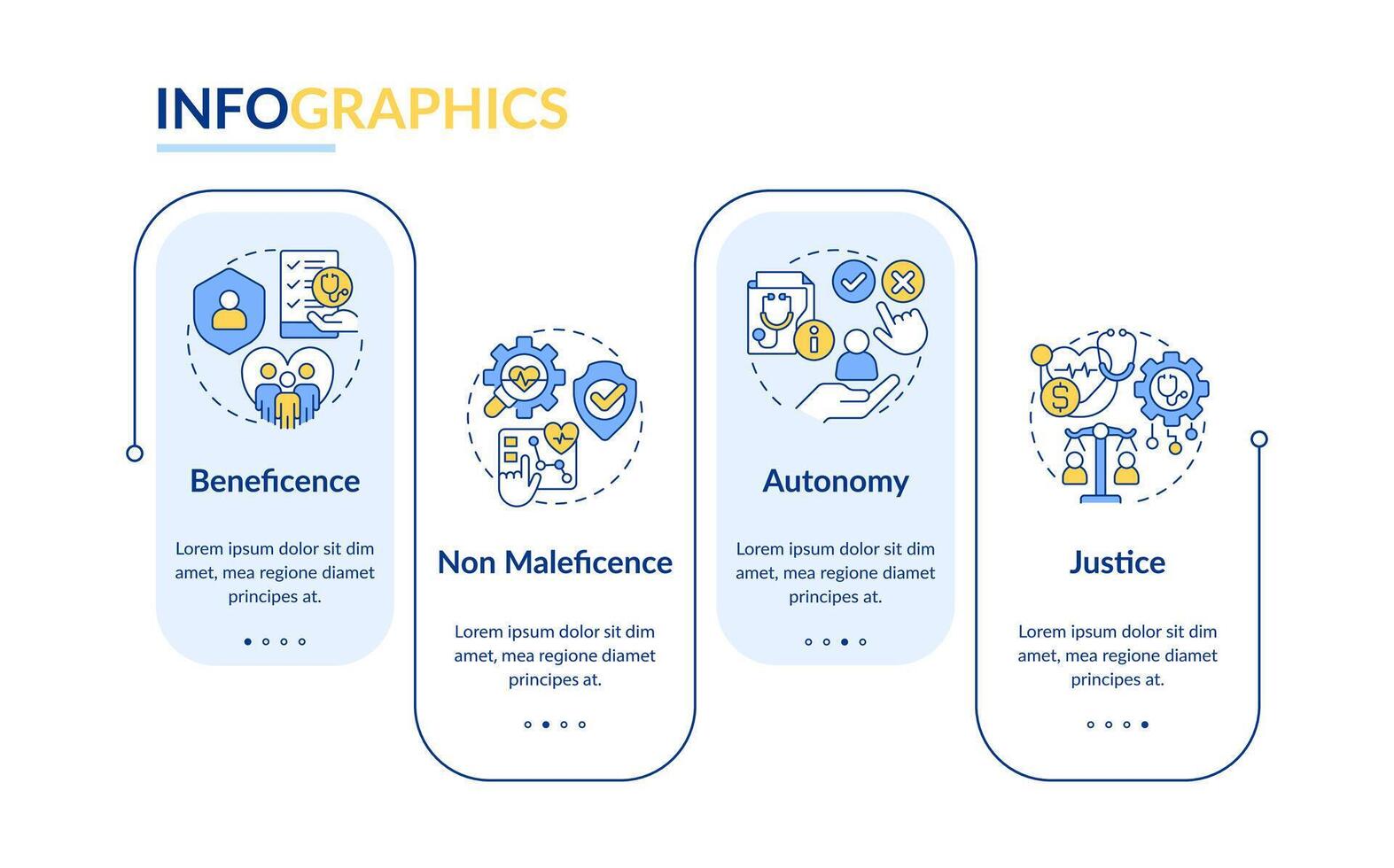 INFOGRAPHICS

Beneficence

Lorem ipsum dolor sit dim amet, mea regione diamet principes at.

Non Maleficence

Lorem ipsum dolor sit dim amet, mea regione diamet principes at.

Autonomy

Lorem ipsum dolor sit dim amet, mea regione diamet principes at.

Justice

Lorem ipsum dolor sit dim amet, mea regione diamet principes at.