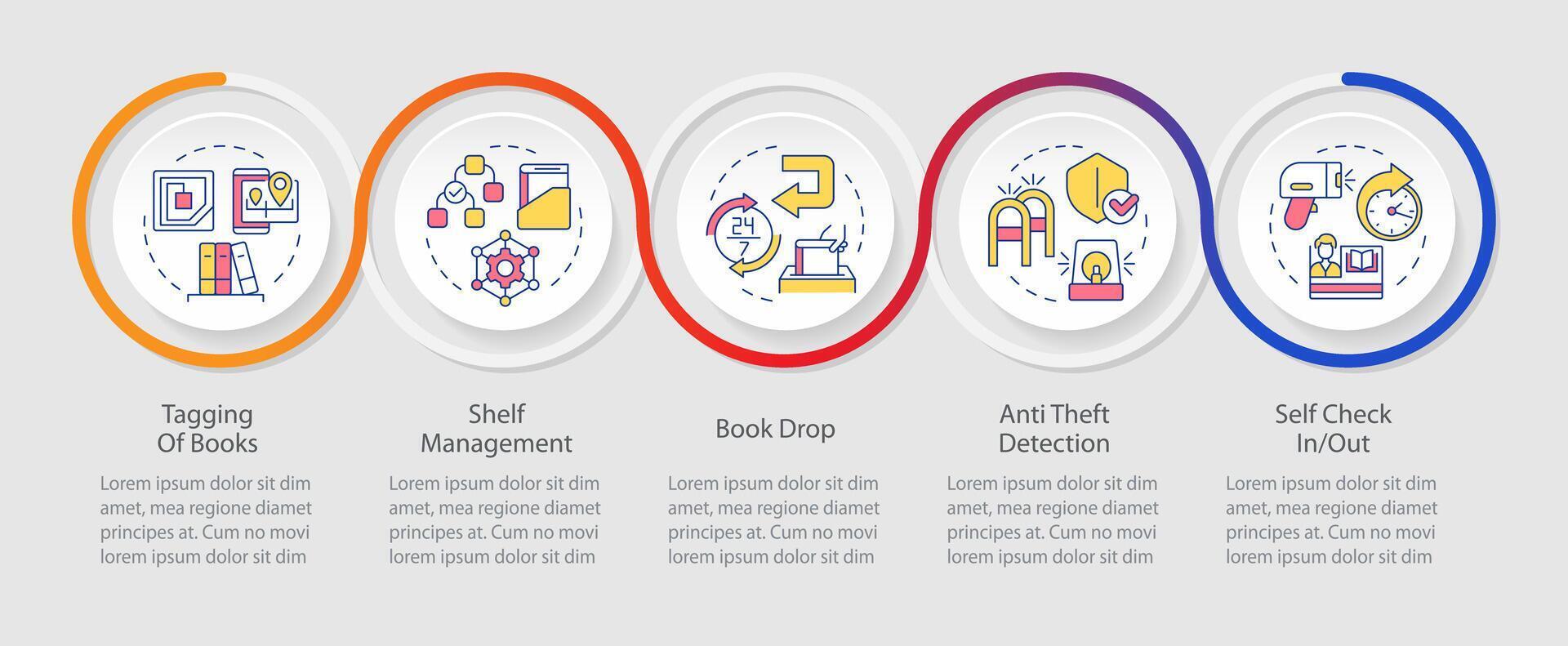 24
7

Tagging Of Books

Lorem ipsum dolor sit dim amet, mea regione diamet principes at. Cum no movi lorem ipsum dolor sit dim

Shelf Management

Lorem ipsum dolor sit dim amet, mea regione diamet principes at. Cum no movi lorem ipsum dolor sit dim

Book Drop

Lorem ipsum dolor sit dim amet, mea regione diamet principes at. Cum no movi lorem ipsum dolor sit dim

Anti Theft Detection

Lorem ipsum dolor sit dim amet, mea regione diamet principes at. Cum no movi lorem ipsum dolor sit dim

Self Check In/Out

Lorem ipsum dolor sit dim amet, mea regione diamet principes at. Cum no movi lorem ipsum dolor sit dim