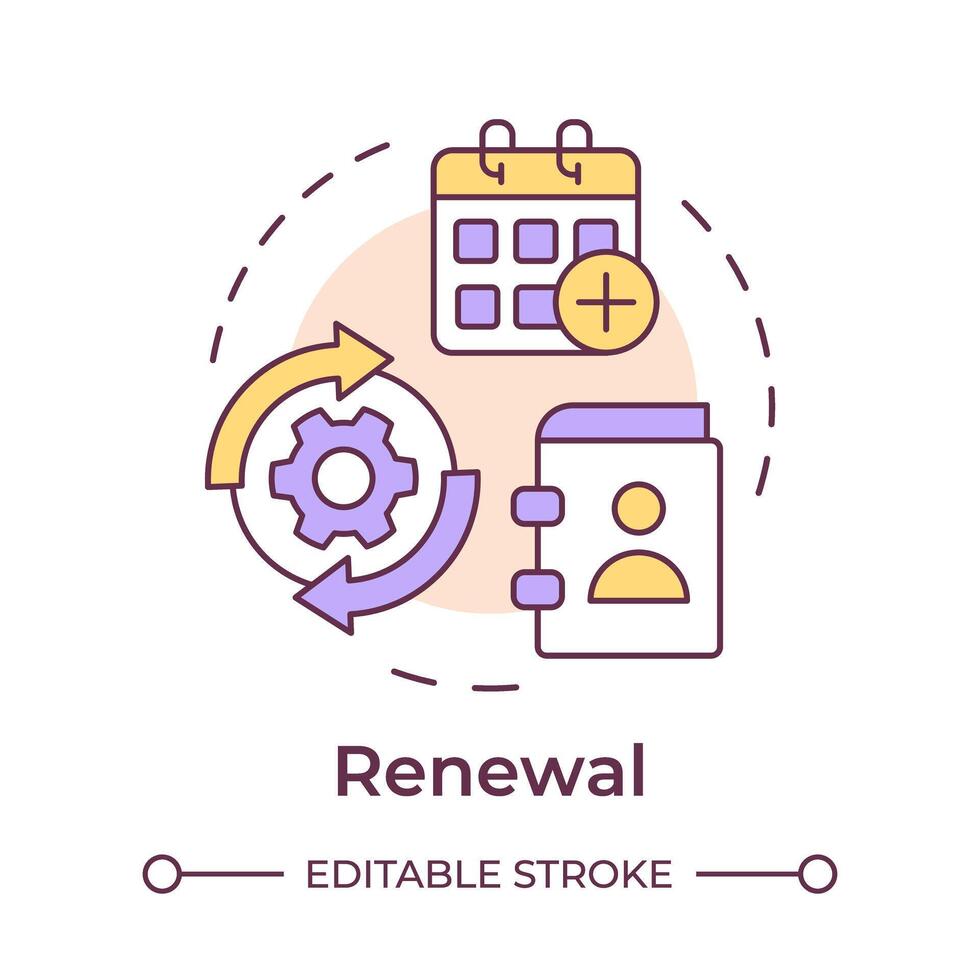 Renewal

EDITABLE STROKE