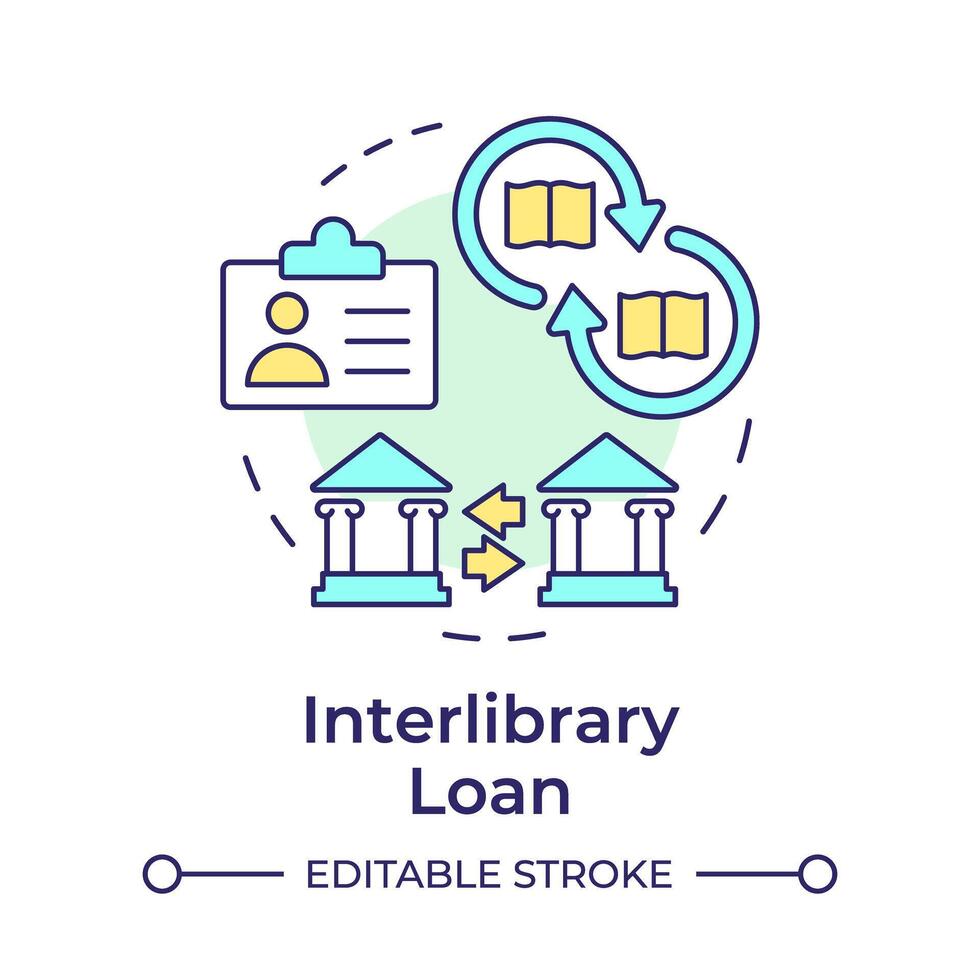 Interlibrary Loan

EDITABLE STROKE