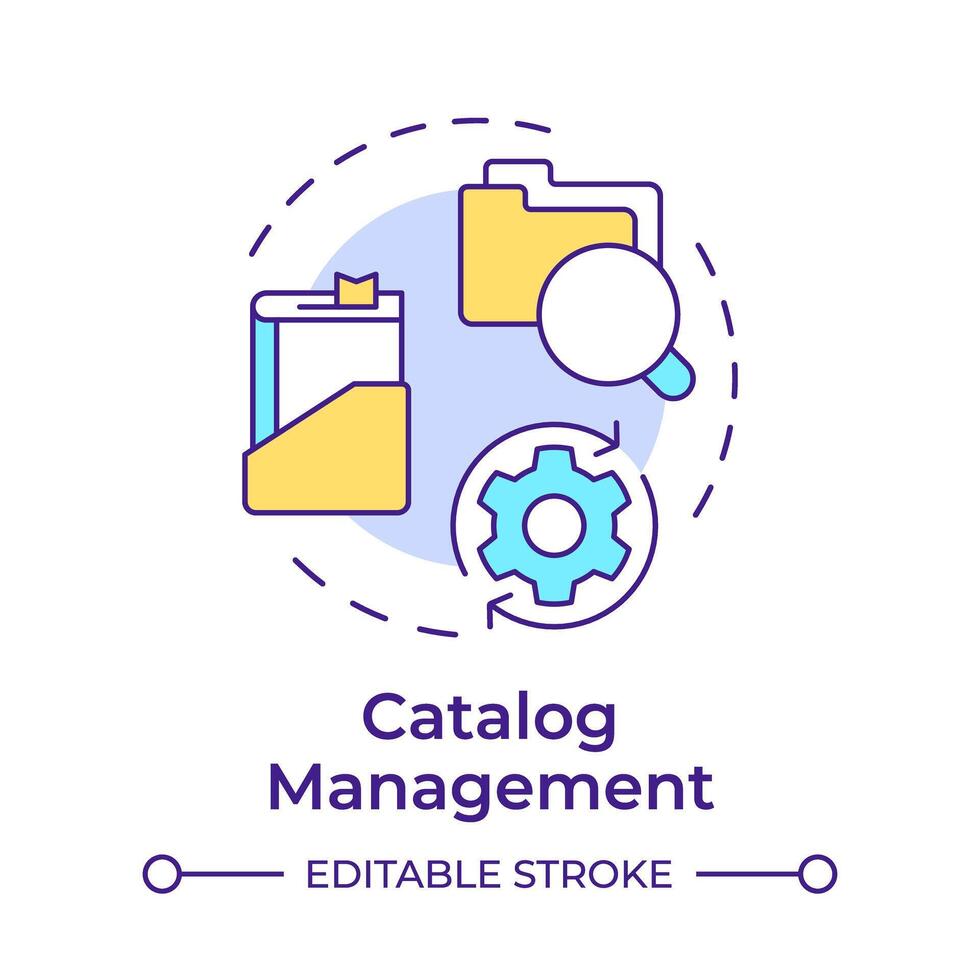 Catalog Management

EDITABLE STROKE