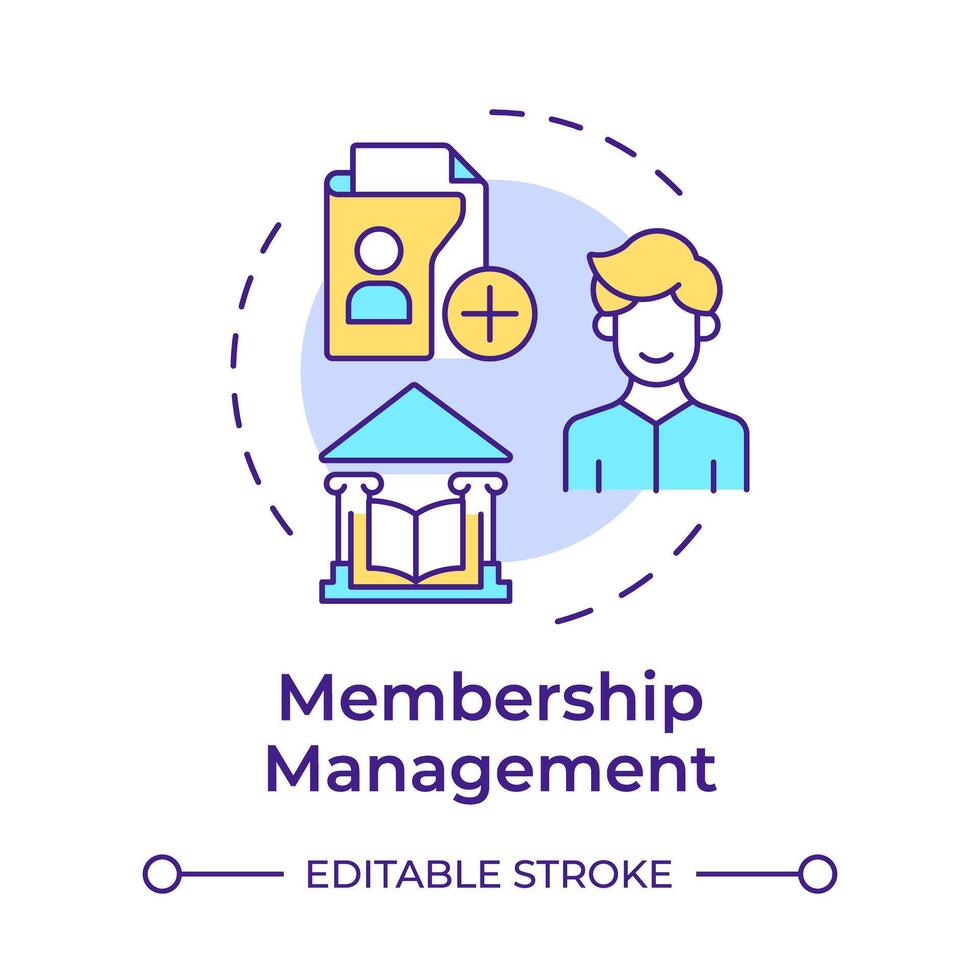 Membership Management

EDITABLE STROKE