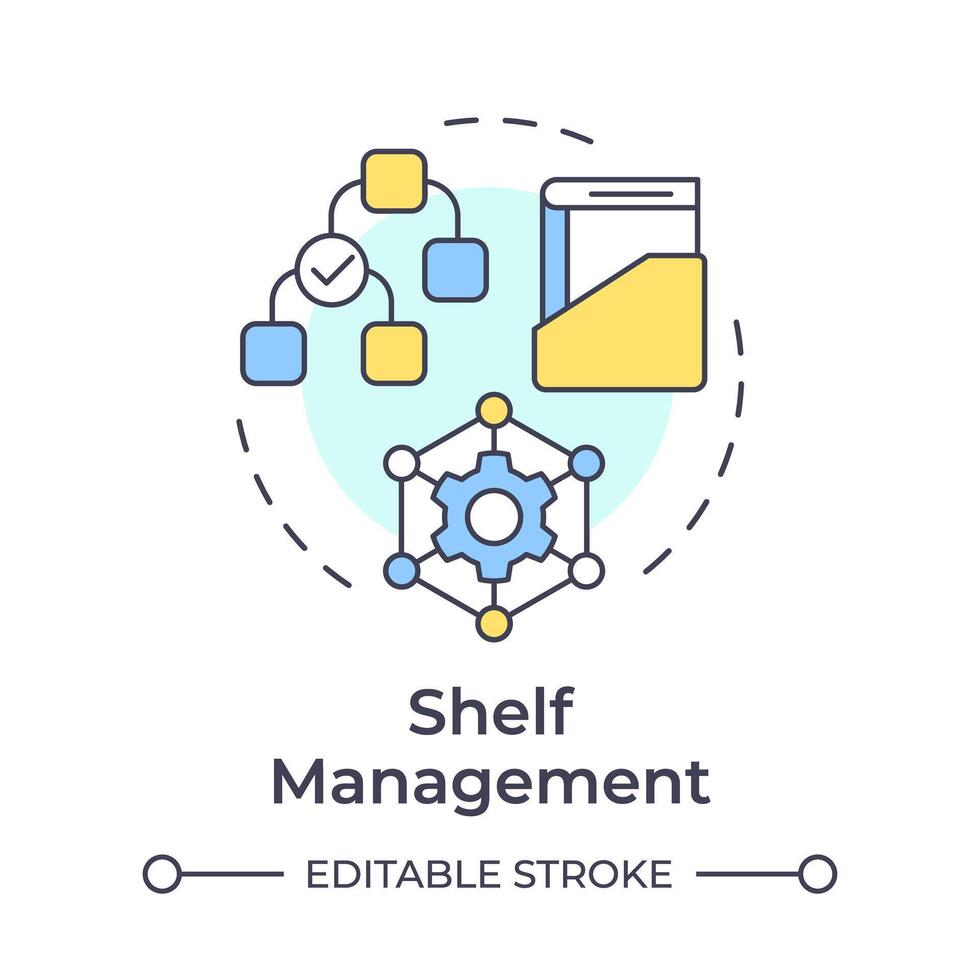 Shelf Management

EDITABLE STROKE