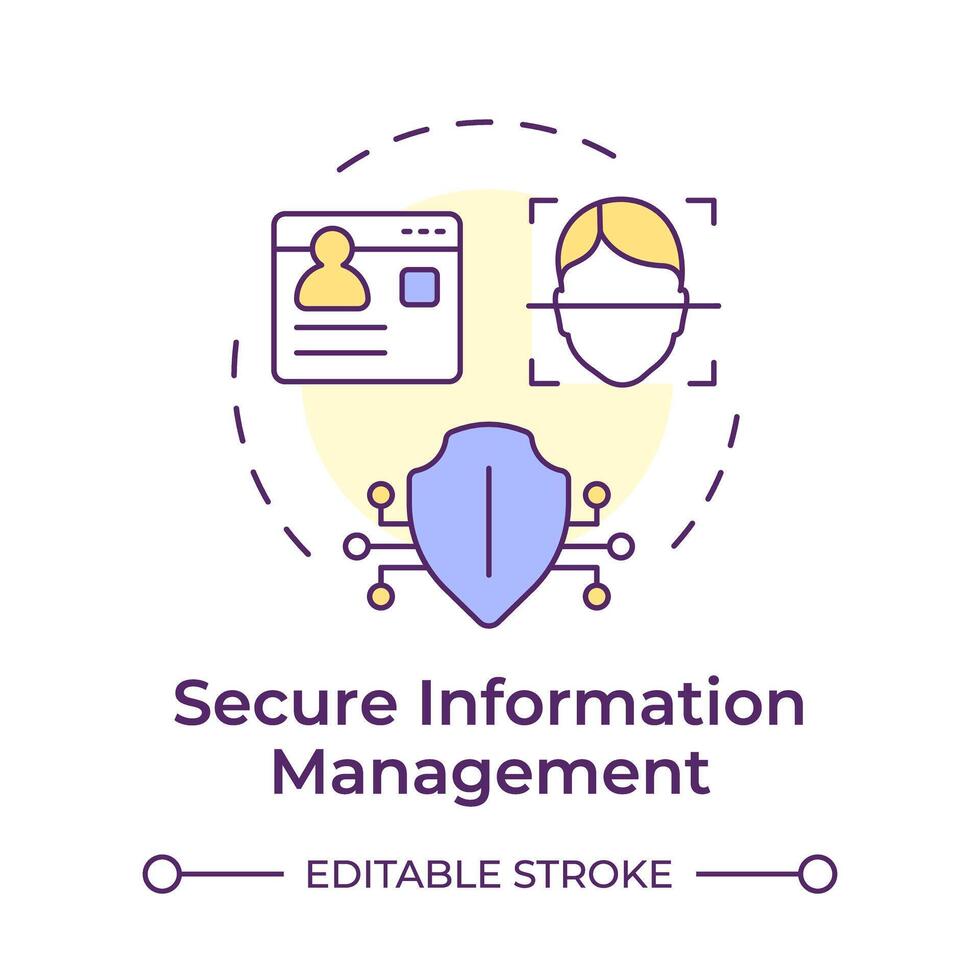 Secure Information Management

EDITABLE STROKE