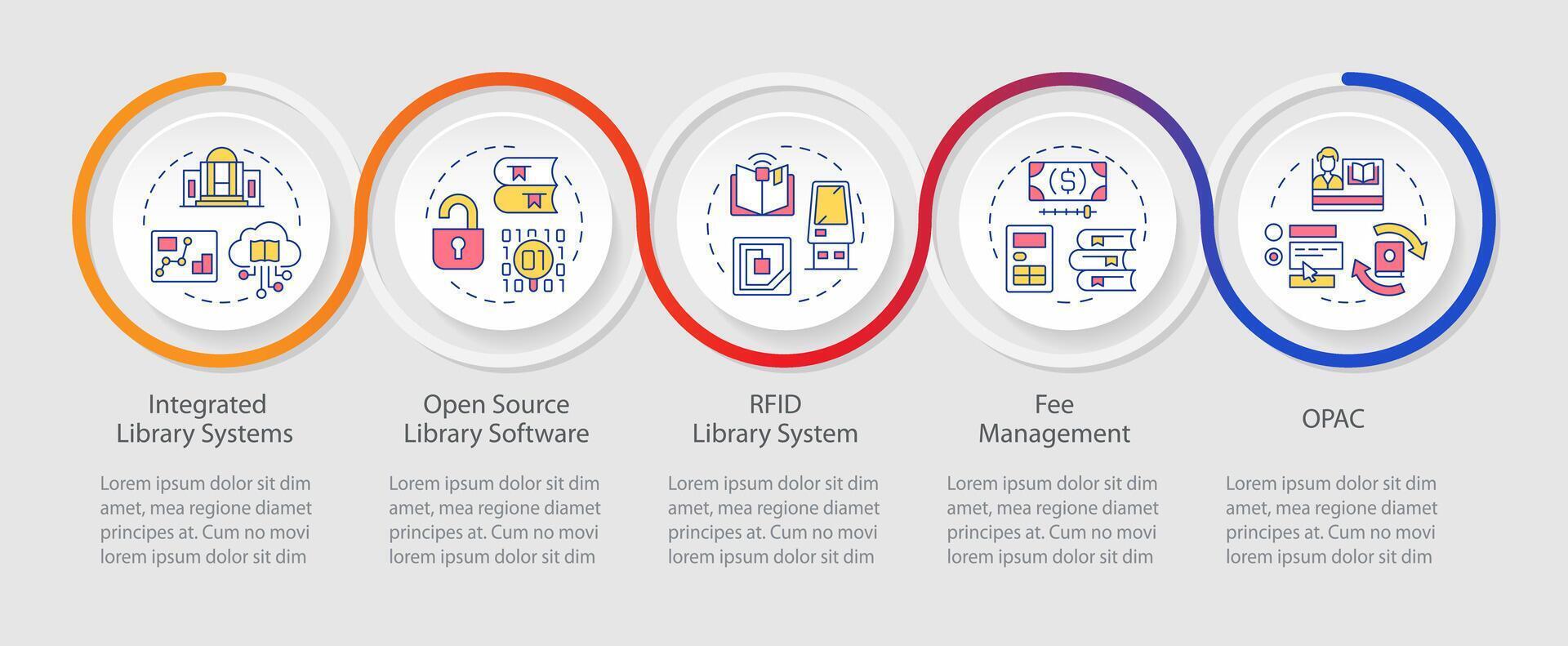 Integrated Library Systems

Lorem ipsum dolor sit dim amet, mea regione diamet principes at. Cum no movi lorem ipsum dolor sit dim

Open Source Library Software

Lorem ipsum dolor sit dim amet, mea regione diamet principes at. Cum no movi lorem ipsum dolor sit dim

RFID Library System

Lorem ipsum dolor sit dim amet, mea regione diamet principes at. Cum no movi lorem ipsum dolor sit dim

Fee Management

Lorem ipsum dolor sit dim amet, mea regione diamet principes at. Cum no movi lorem ipsum dolor sit dim

OPAC

Lorem ipsum dolor sit dim amet, mea regione diamet principes at. Cum no movi lorem ipsum dolor sit dim