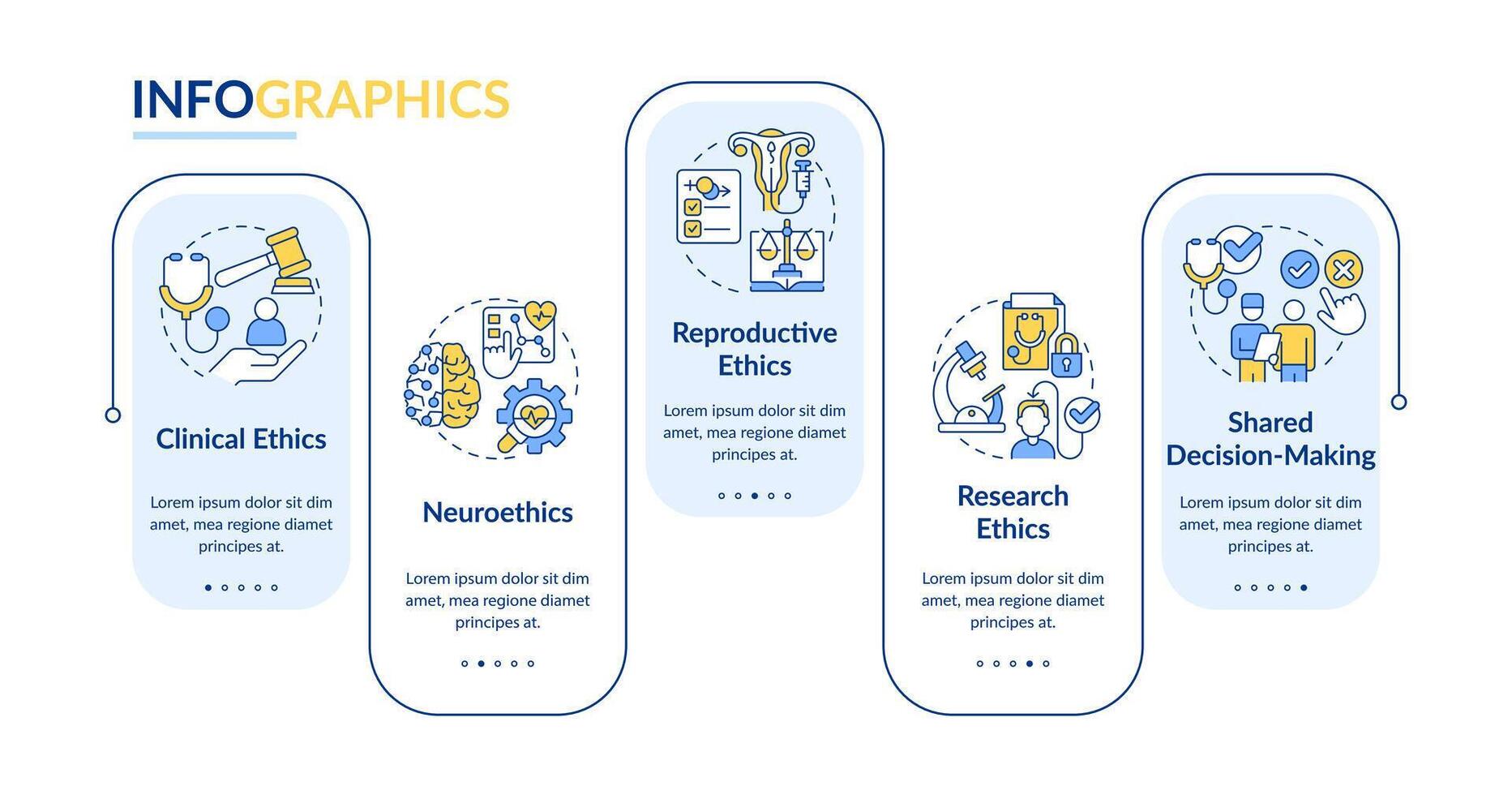 INFOGRAPHICS

Clinical Ethics

Lorem ipsum dolor sit dim amet, mea regione diamet principes at.

Neuroethics

Lorem ipsum dolor sit dim amet, mea regione diamet principes at.

Reproductive Ethics

Lorem ipsum dolor sit dim amet, mea regione diamet principes at.

Research Ethics

Lorem ipsum dolor sit dim amet, mea regione diamet principes at.

Shared Decision-Making

Lorem ipsum dolor sit dim amet, mea regione diamet principes at.