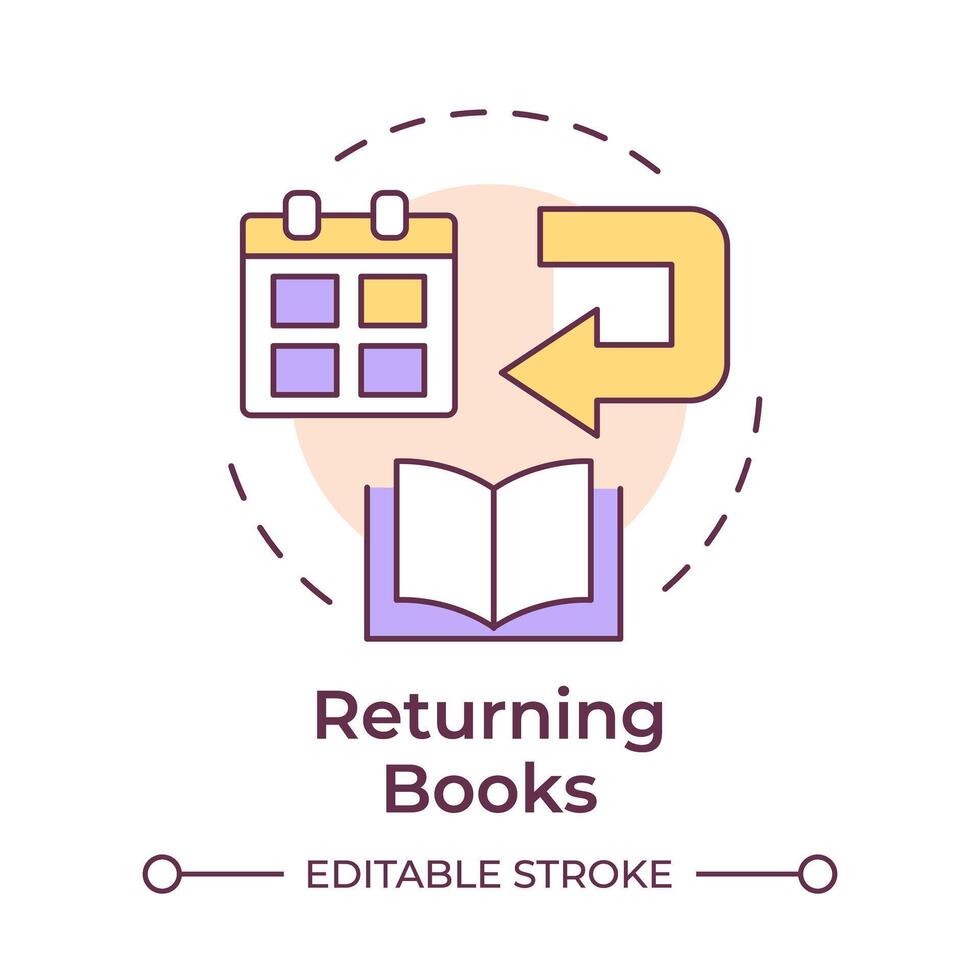 Returning Books

EDITABLE STROKE