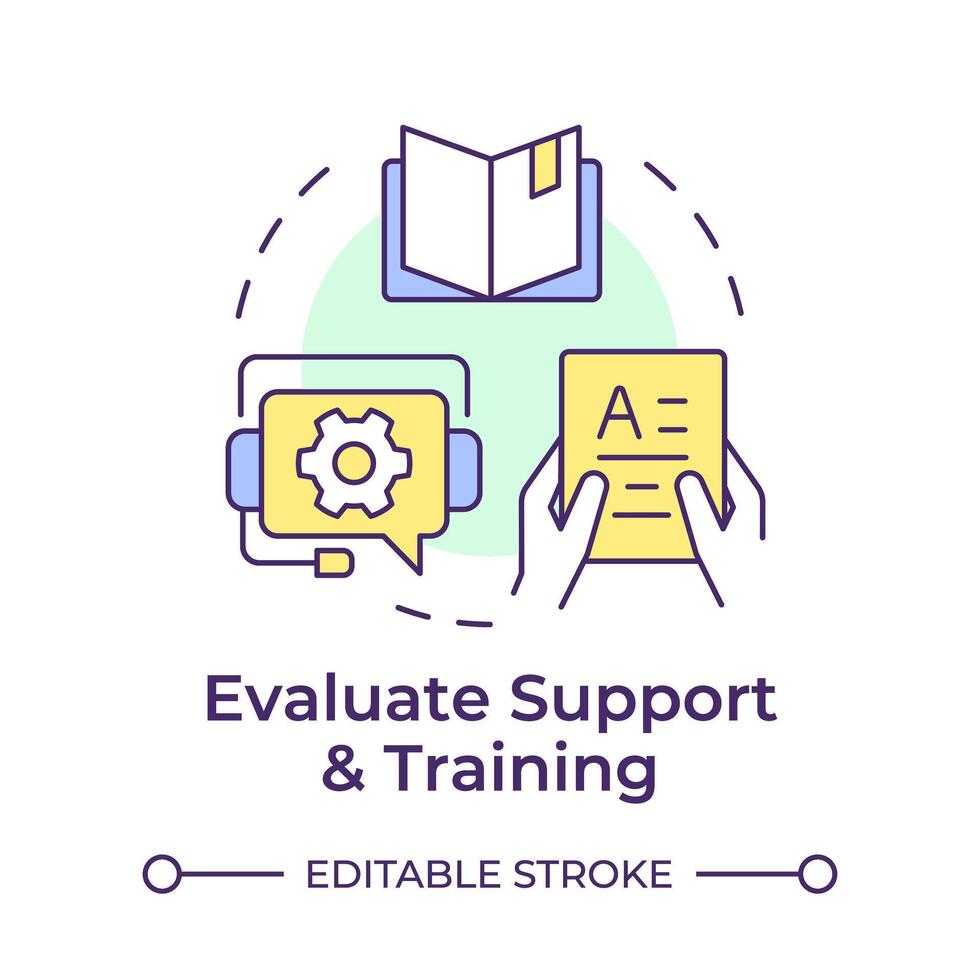 A

Evaluate Support & Training

EDITABLE STROKE