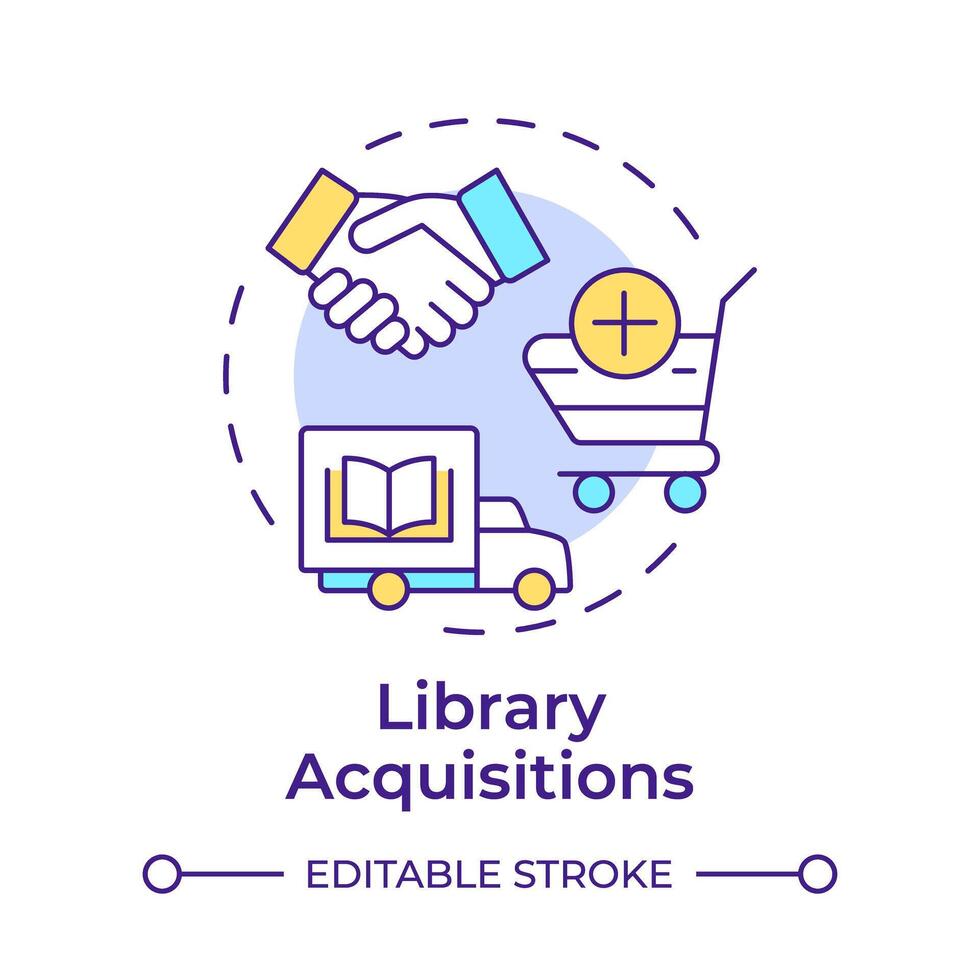 Library Acquisitions

EDITABLE STROKE