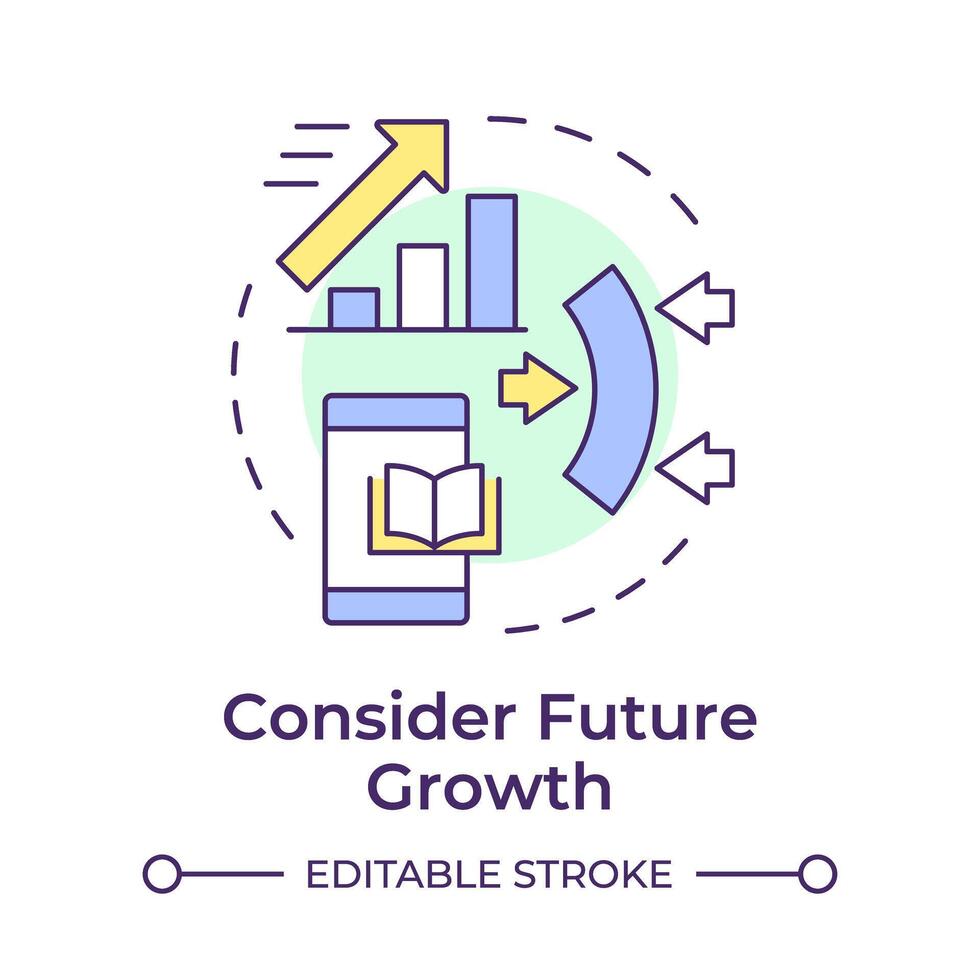 Consider Future Growth

EDITABLE STROKE