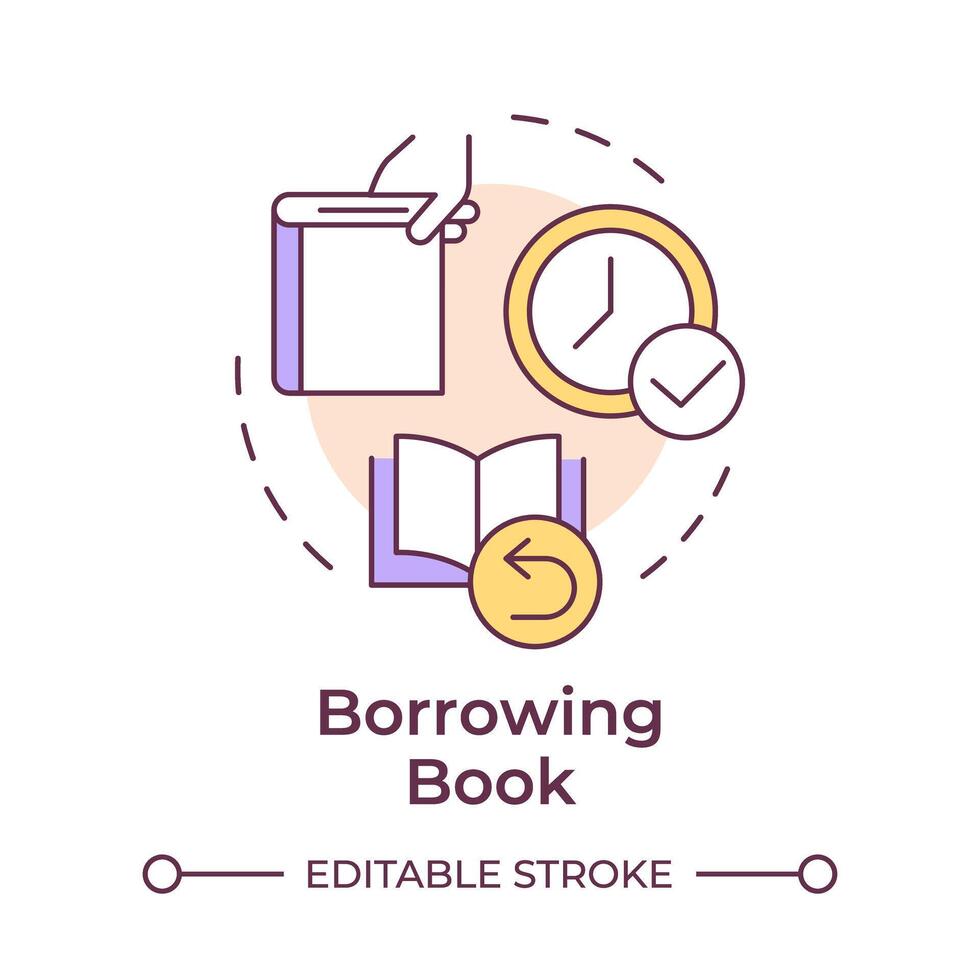 Borrowing Book

EDITABLE STROKE