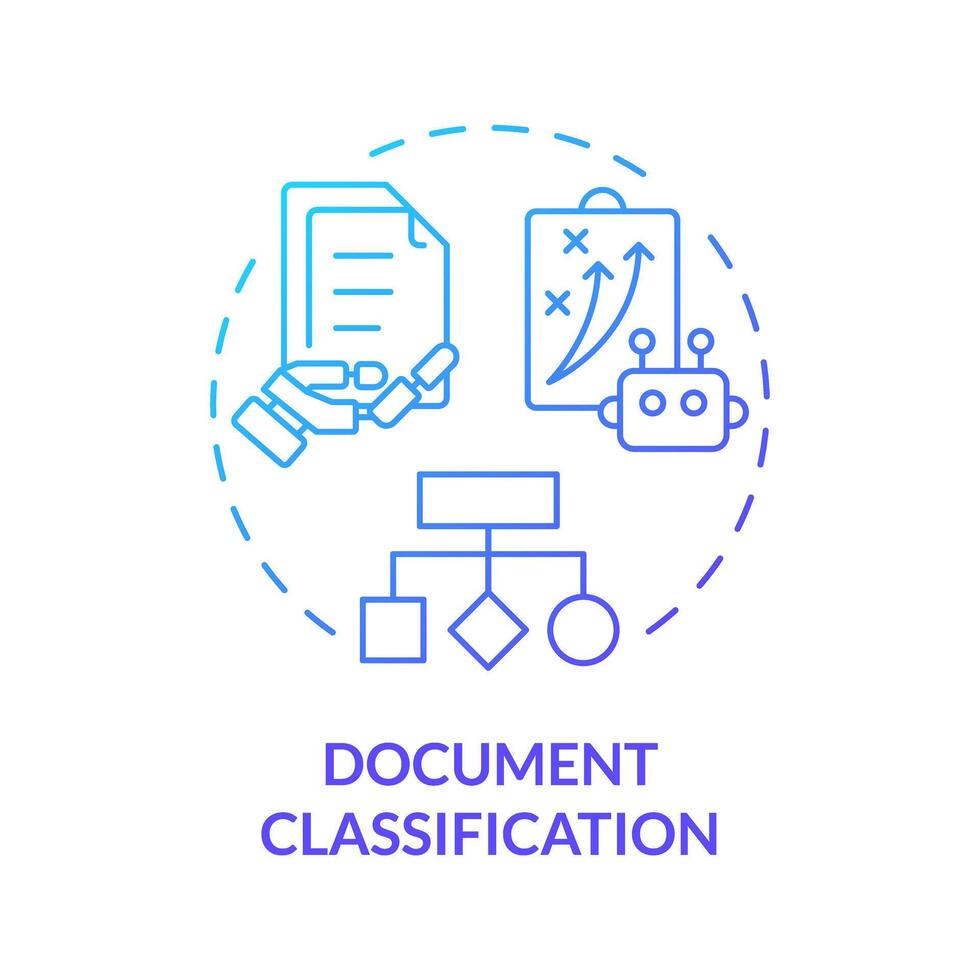 DOCUMENT
CLASSIFICATION