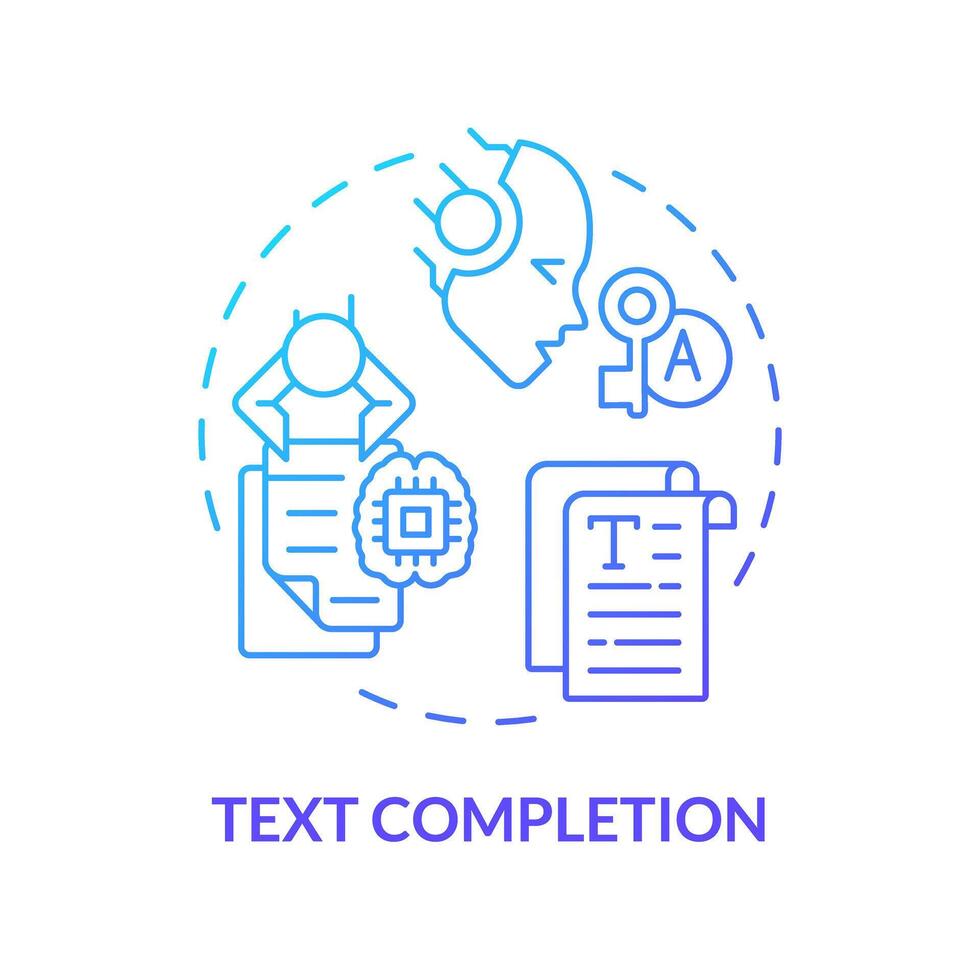 A

T

TEXT COMPLETION