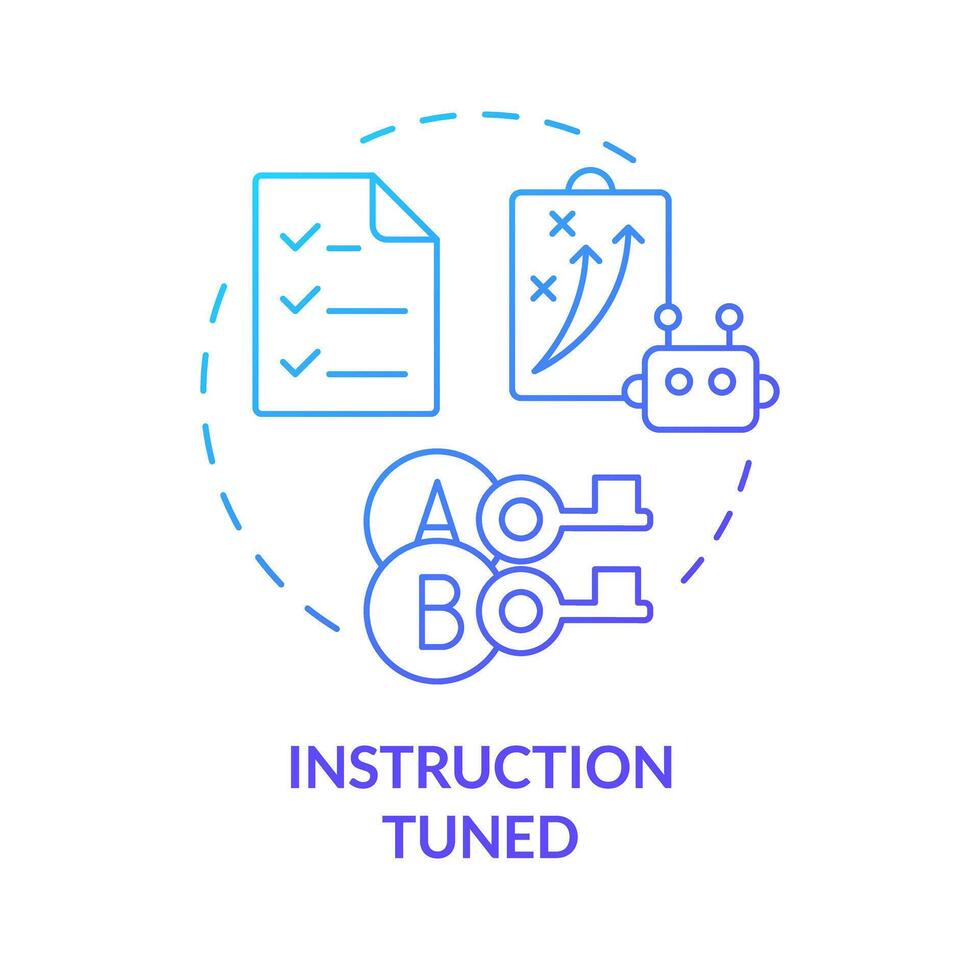 A
B

INSTRUCTION TUNED