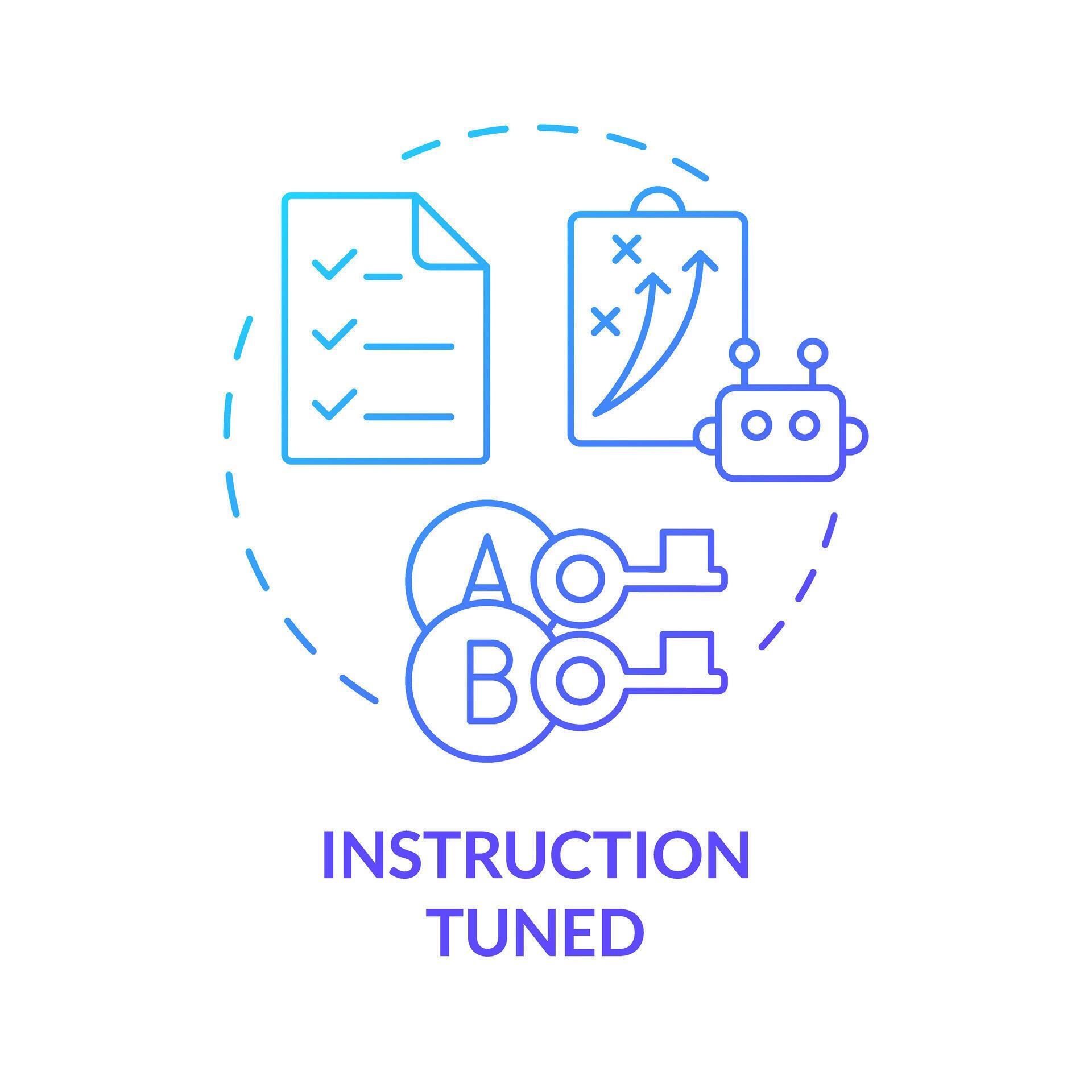 A
B

INSTRUCTION TUNED