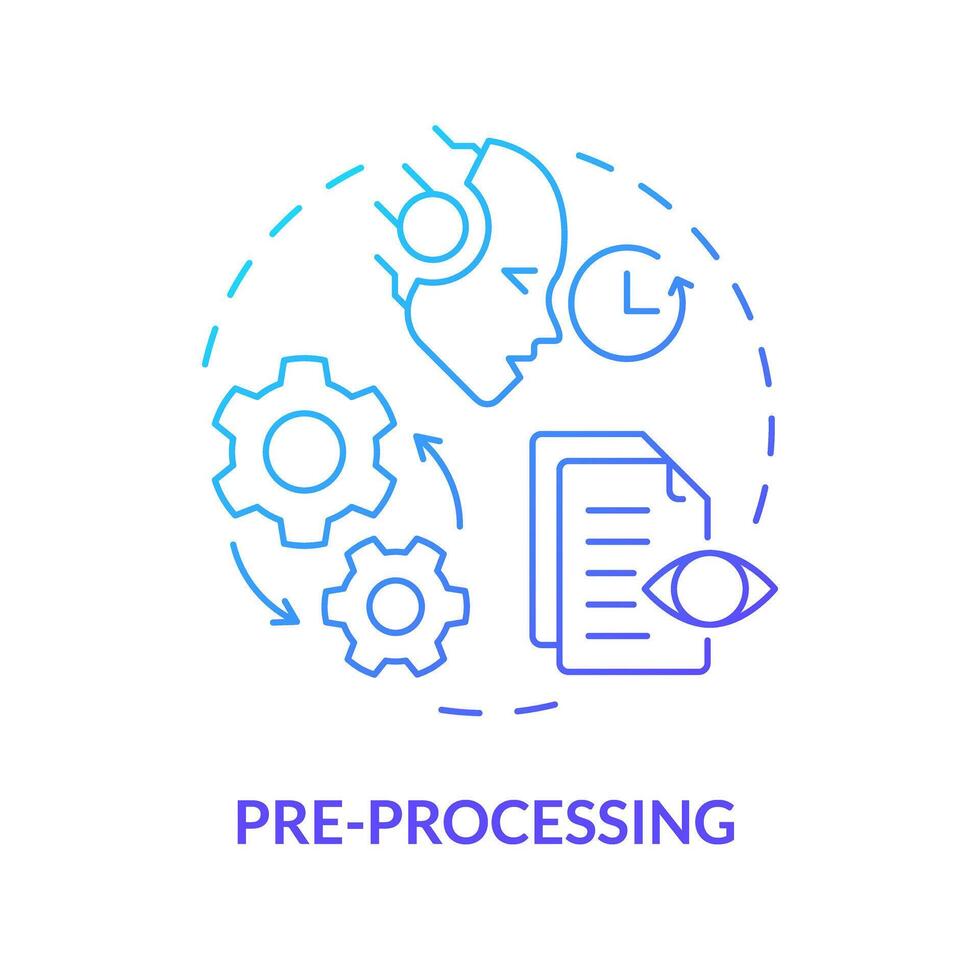 PRE-PROCESSING