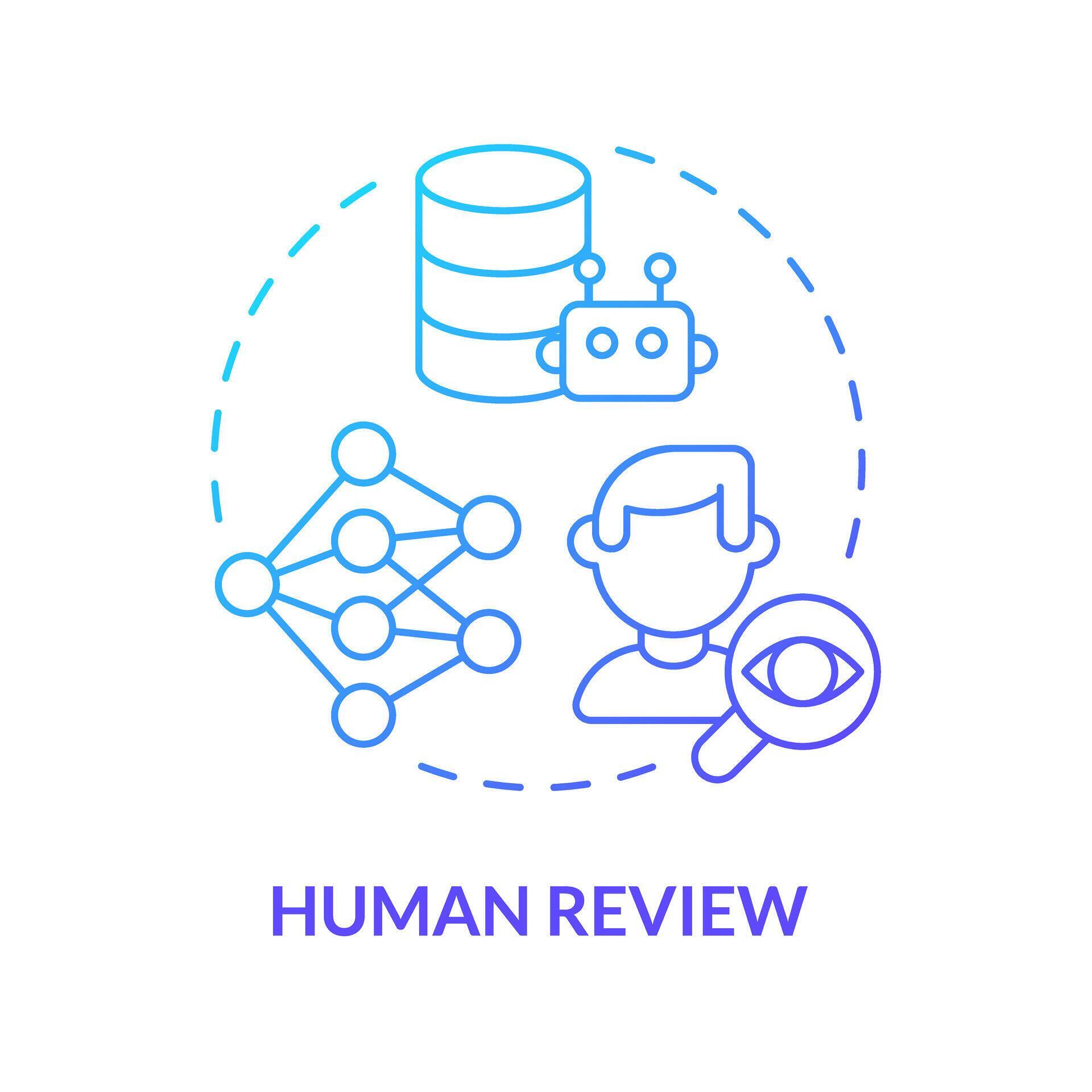 HUMAN REVIEW