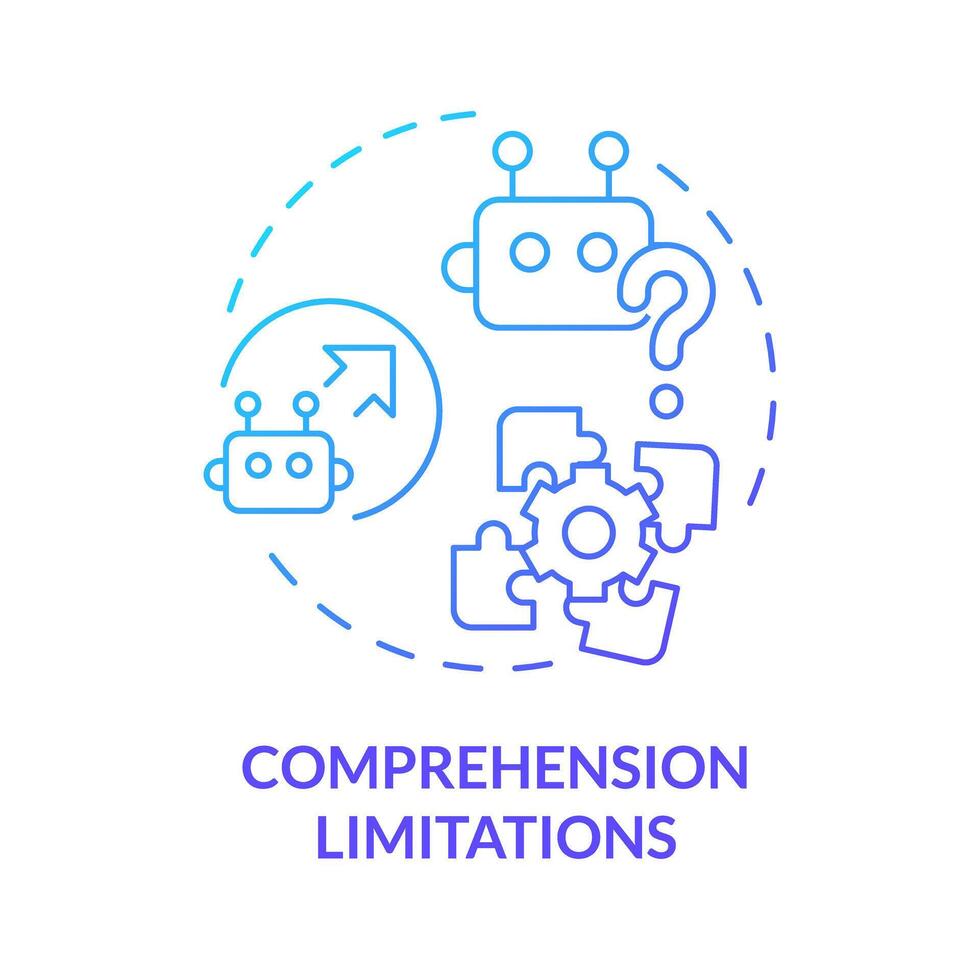 COMPREHENSION LIMITATIONS