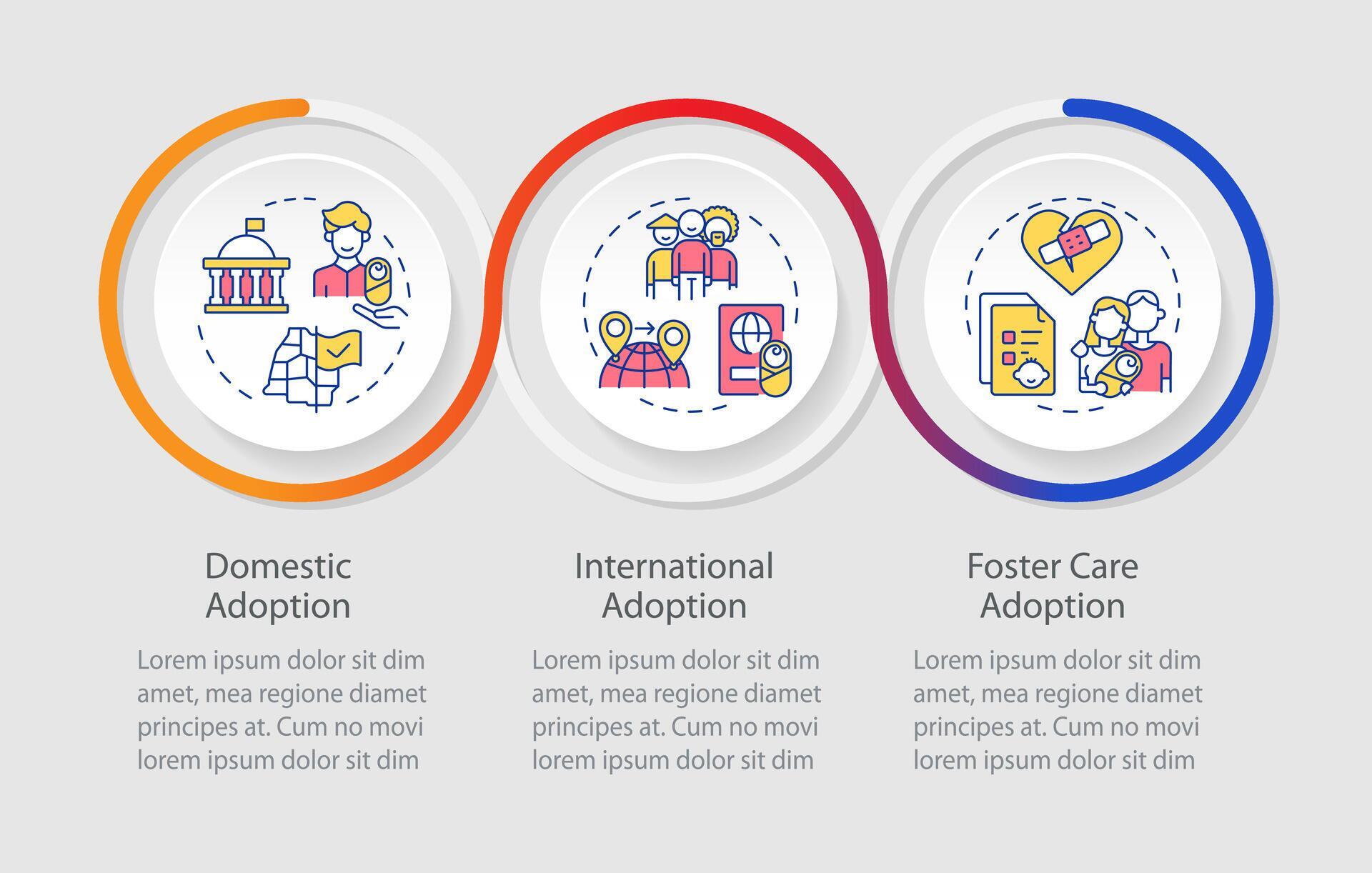 Domestic Adoption

Lorem ipsum dolor sit dim amet, mea regione diamet principes at. Cum no movi lorem ipsum dolor sit dim

International Adoption

Lorem ipsum dolor sit dim amet, mea regione diamet principes at. Cum no movi lorem ipsum dolor sit dim

Foster Care Adoption

Lorem ipsum dolor sit dim amet, mea regione diamet principes at. Cum no movi lorem ipsum dolor sit dim