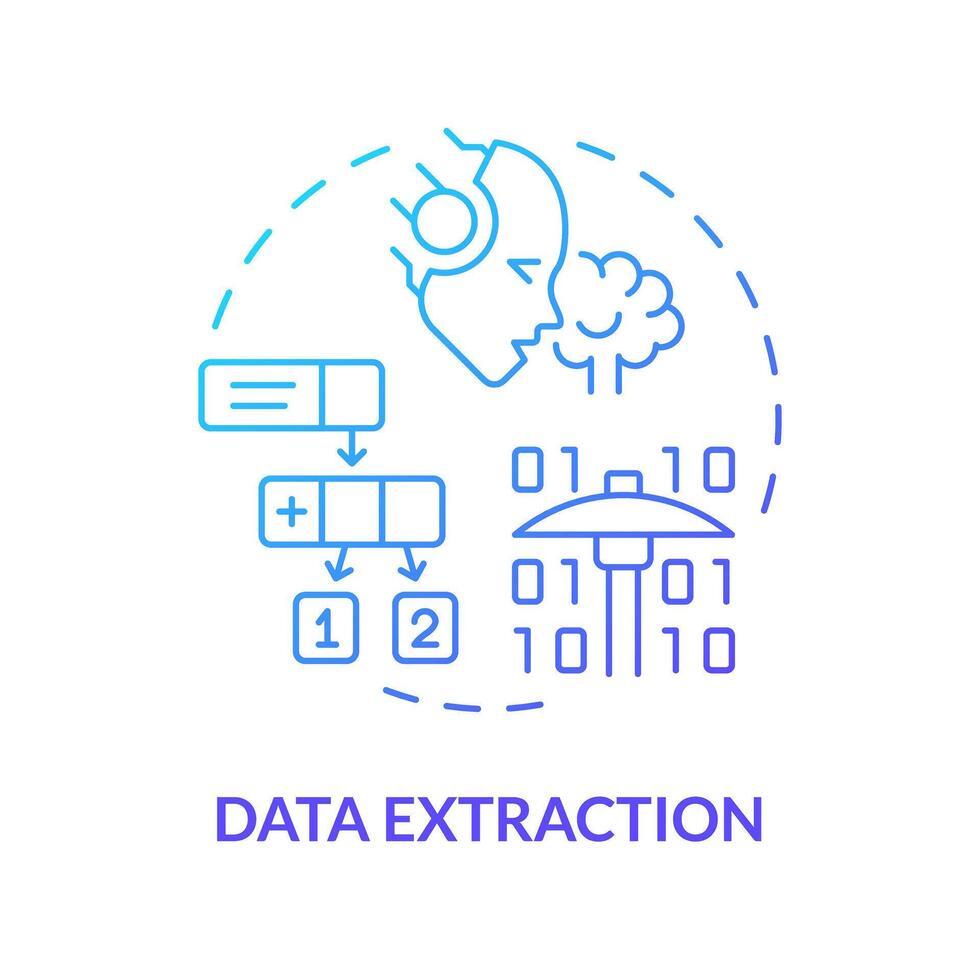 +

1 2

01 10
01 01
10 10

DATA EXTRACTION