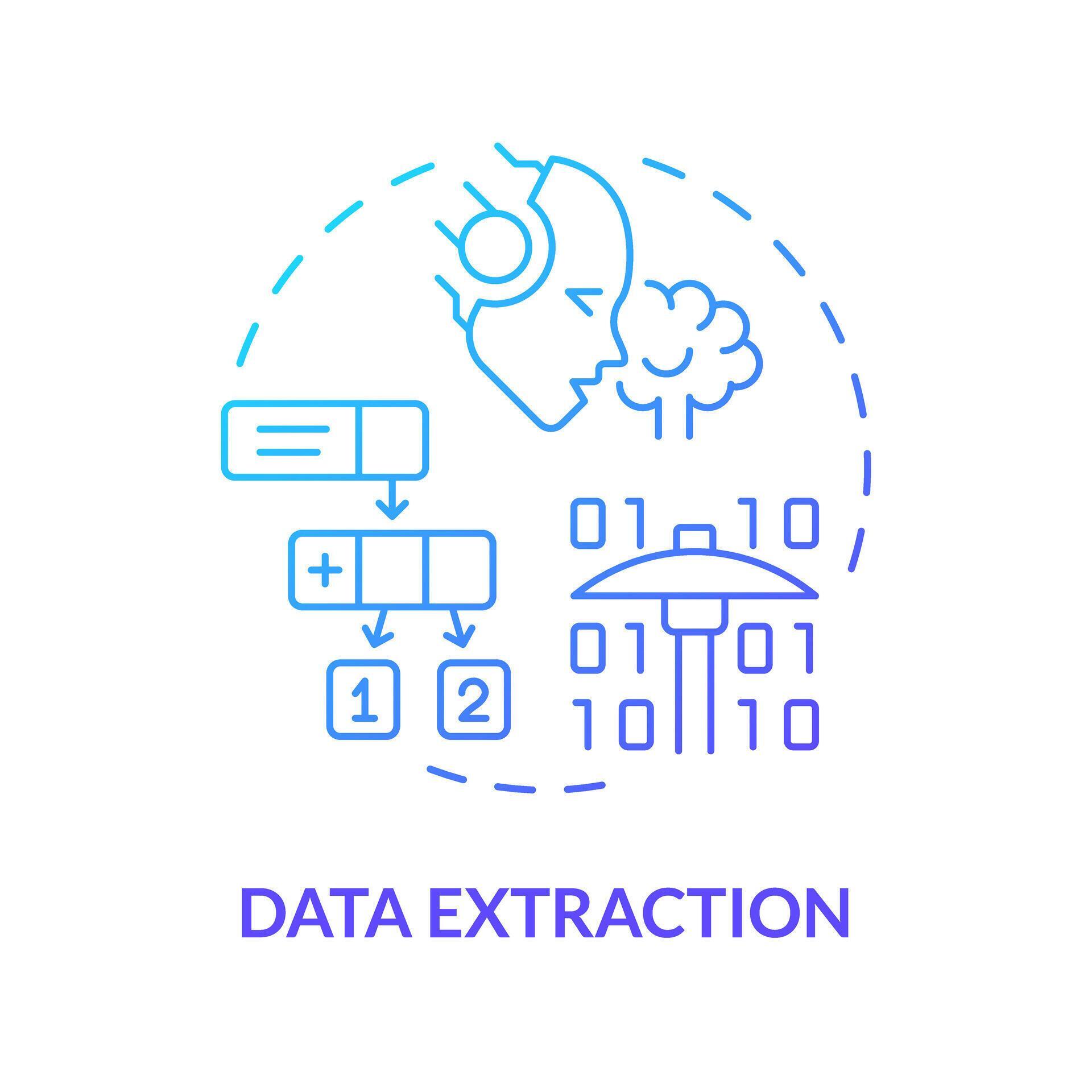 +

1 2

01 10

01 01

10 10

DATA EXTRACTION