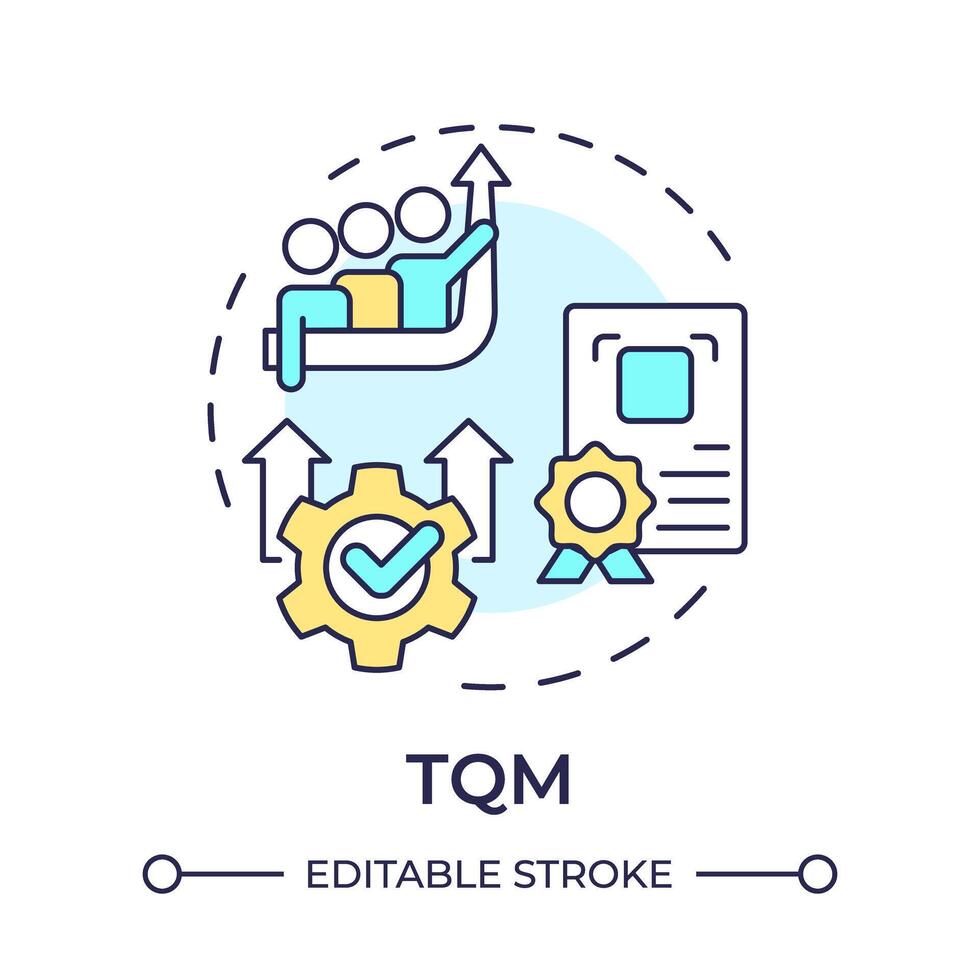 TQM

EDITABLE STROKE