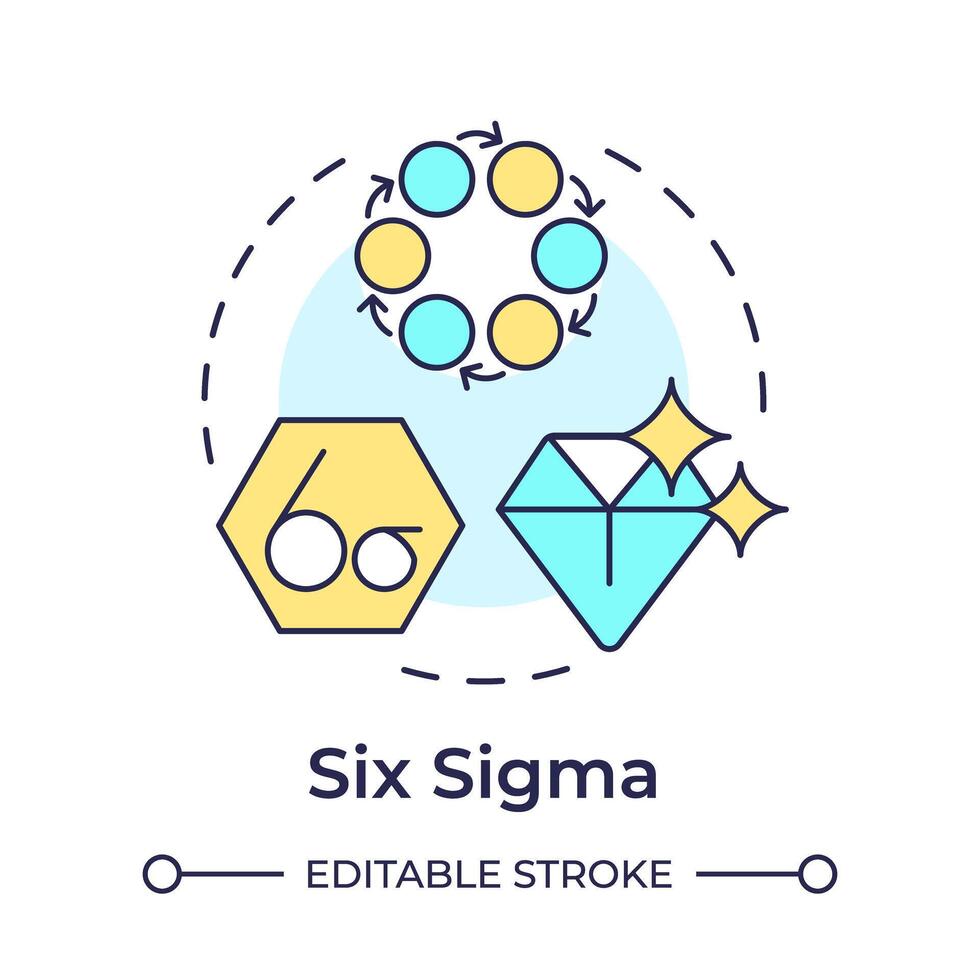 $6\sigma$

Six Sigma

EDITABLE STROKE