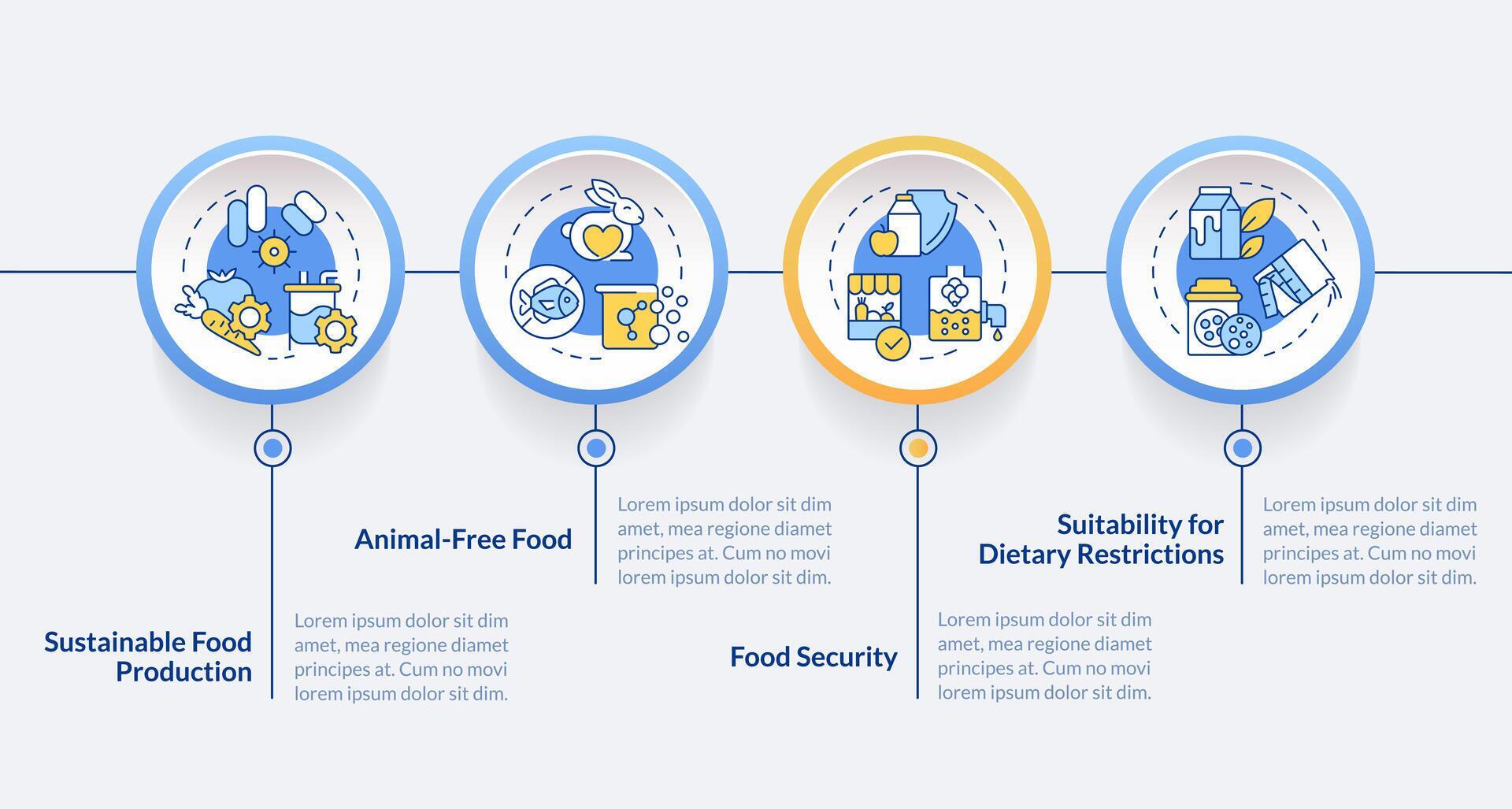 Sustainable Food Production

Lorem ipsum dolor sit dim amet, mea regione diamet principes at. Cum no movi lorem ipsum dolor sit dim.

Animal-Free Food

Lorem ipsum dolor sit dim amet, mea regione diamet principes at. Cum no movi lorem ipsum dolor sit dim.

Food Security

Lorem ipsum dolor sit dim amet, mea regione diamet principes at. Cum no movi lorem ipsum dolor sit dim.

Suitability for Dietary Restrictions

Lorem ipsum dolor sit dim amet, mea regione diamet principes at. Cum no movi lorem ipsum dolor sit dim.